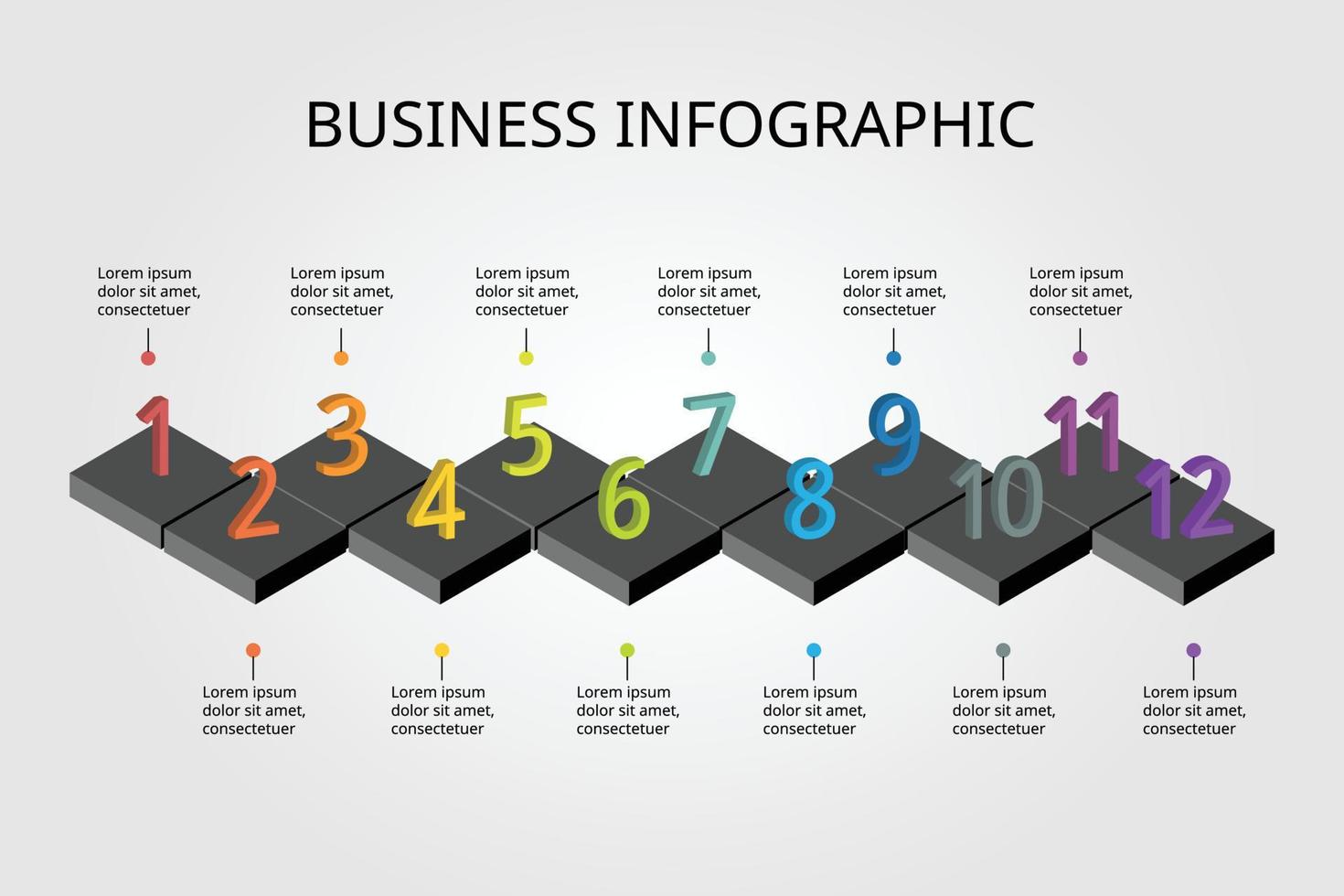 BUSINESS INFOGRAPHIC

Lorem ipsum dolor sit amet, consectetuer

Lorem ipsum dolor sit amet, consectetuer

Lorem ipsum dolor sit amet, consectetuer

Lorem ipsum dolor sit amet, consectetuer

Lorem ipsum dolor sit amet, consectetuer

Lorem ipsum dolor sit amet, consectetuer

1 2 3 4 5 6 7 8 9 10 11 12

Lorem ipsum dolor sit amet, consectetuer

Lorem ipsum dolor sit amet, consectetuer

Lorem ipsum dolor sit amet, consectetuer

Lorem ipsum dolor sit amet, consectetuer

Lorem ipsum dolor sit amet, consectetuer

Lorem ipsum dolor sit amet, consectetuer