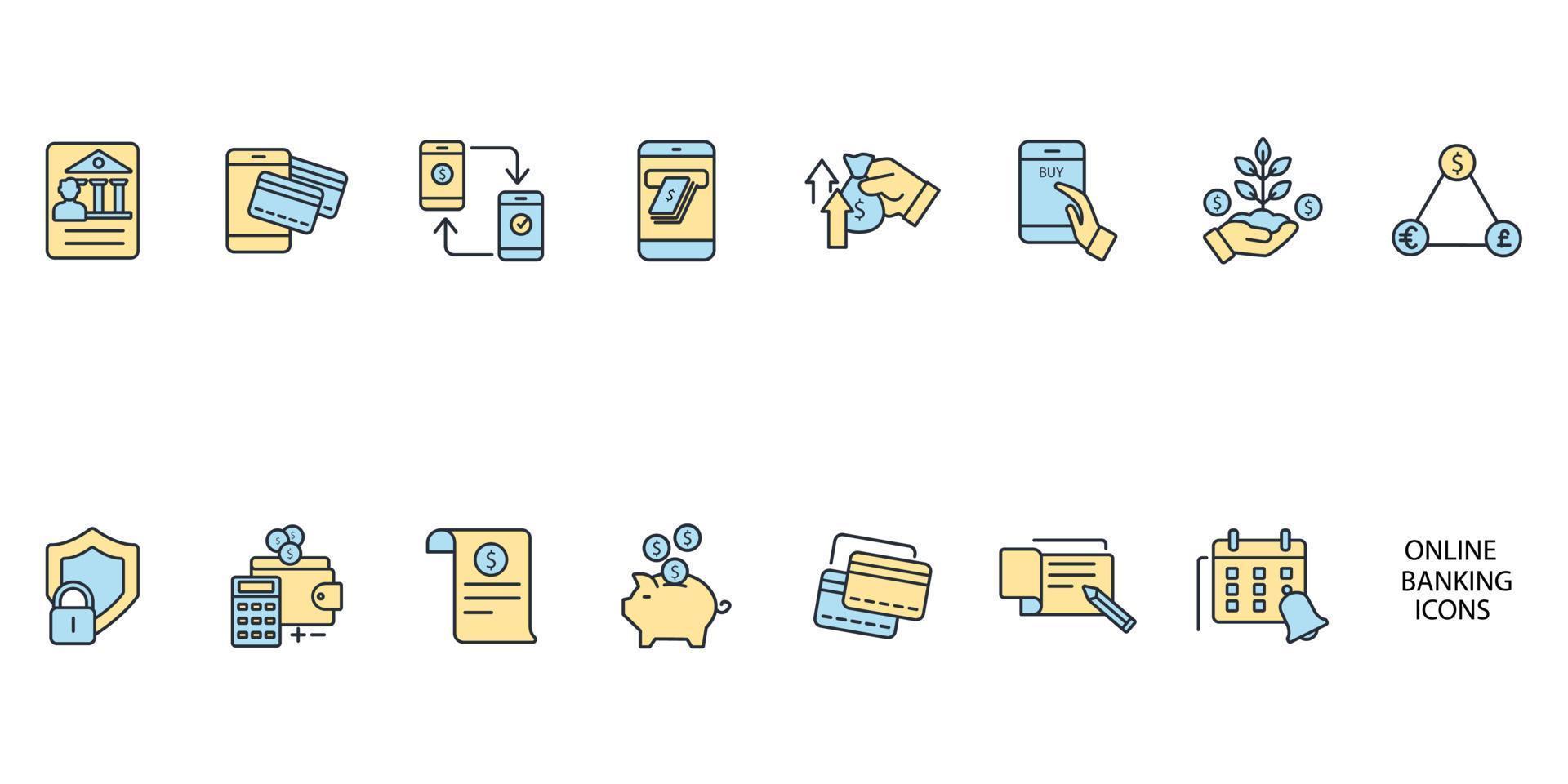 BUY

ONLINE BANKING ICONS