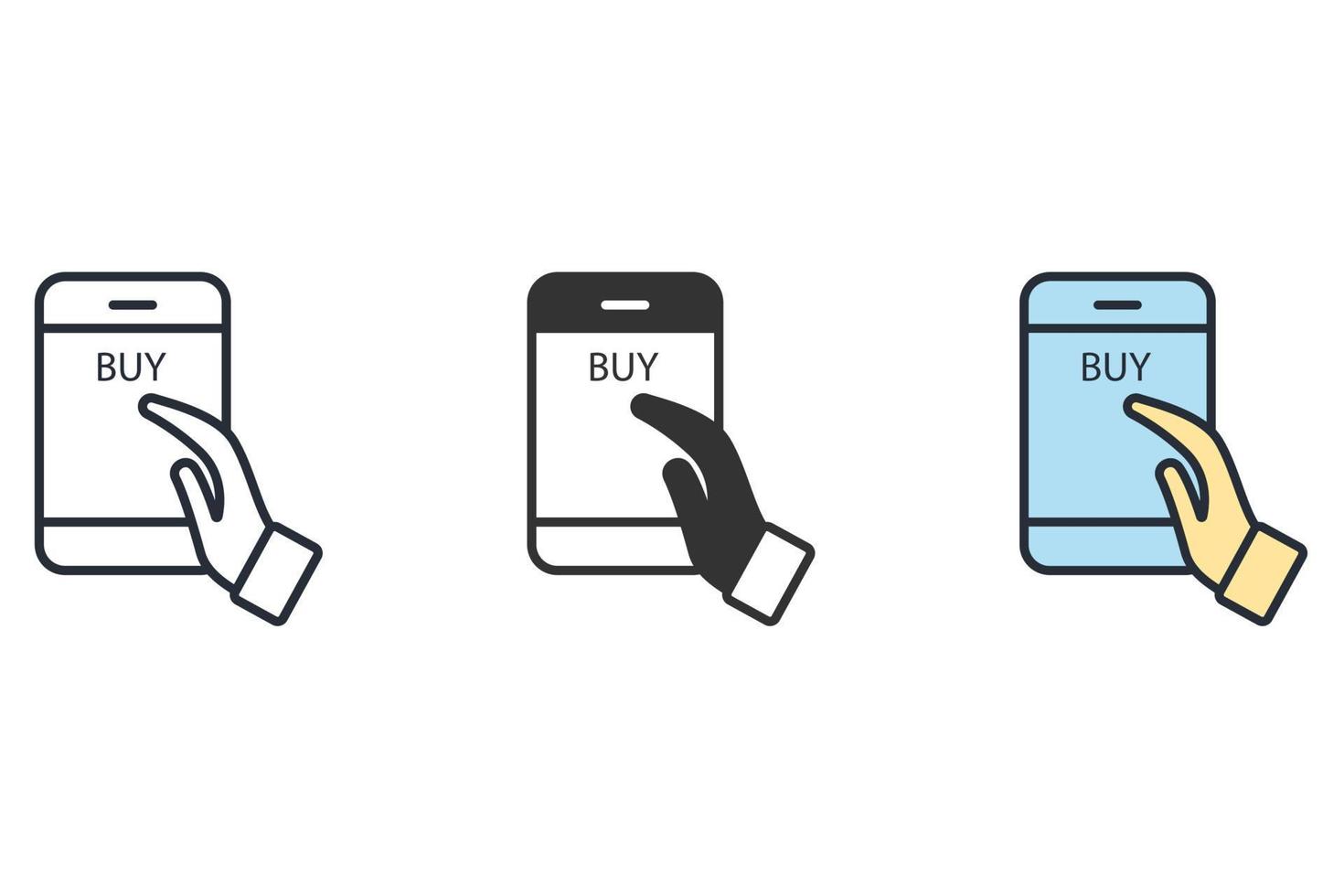 BUY

BUY

BUY