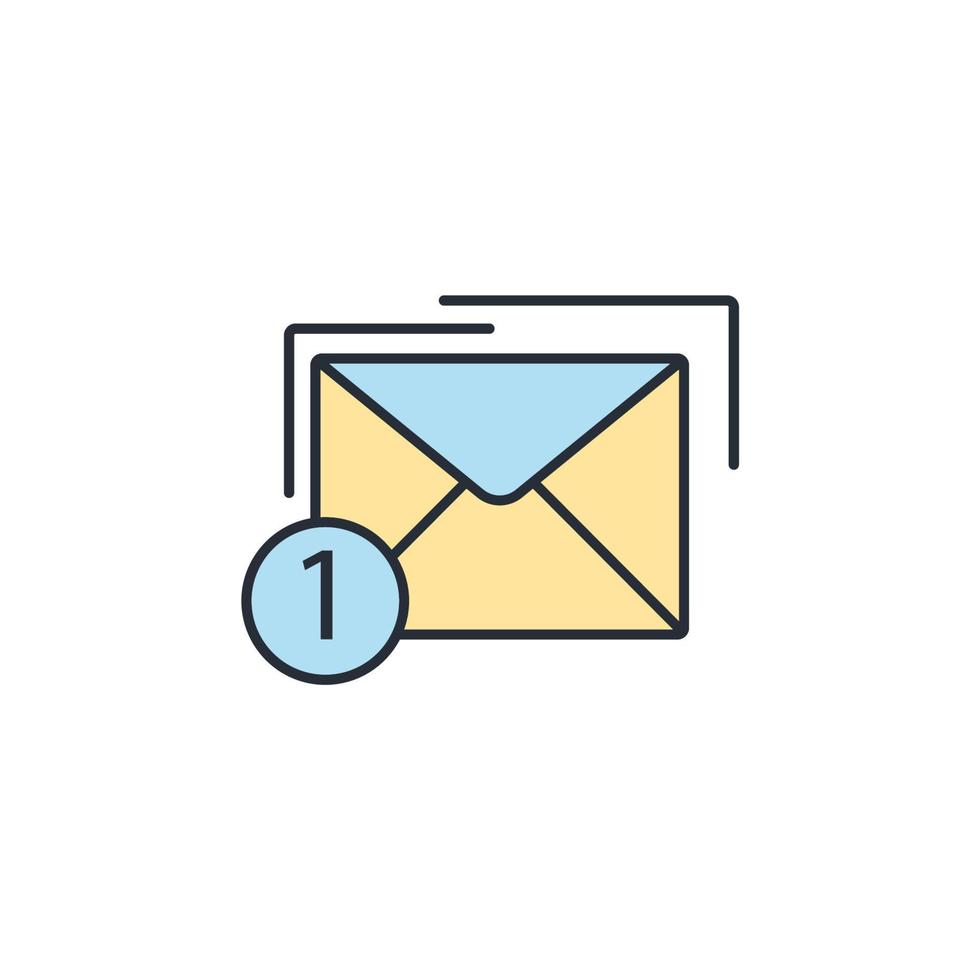 1