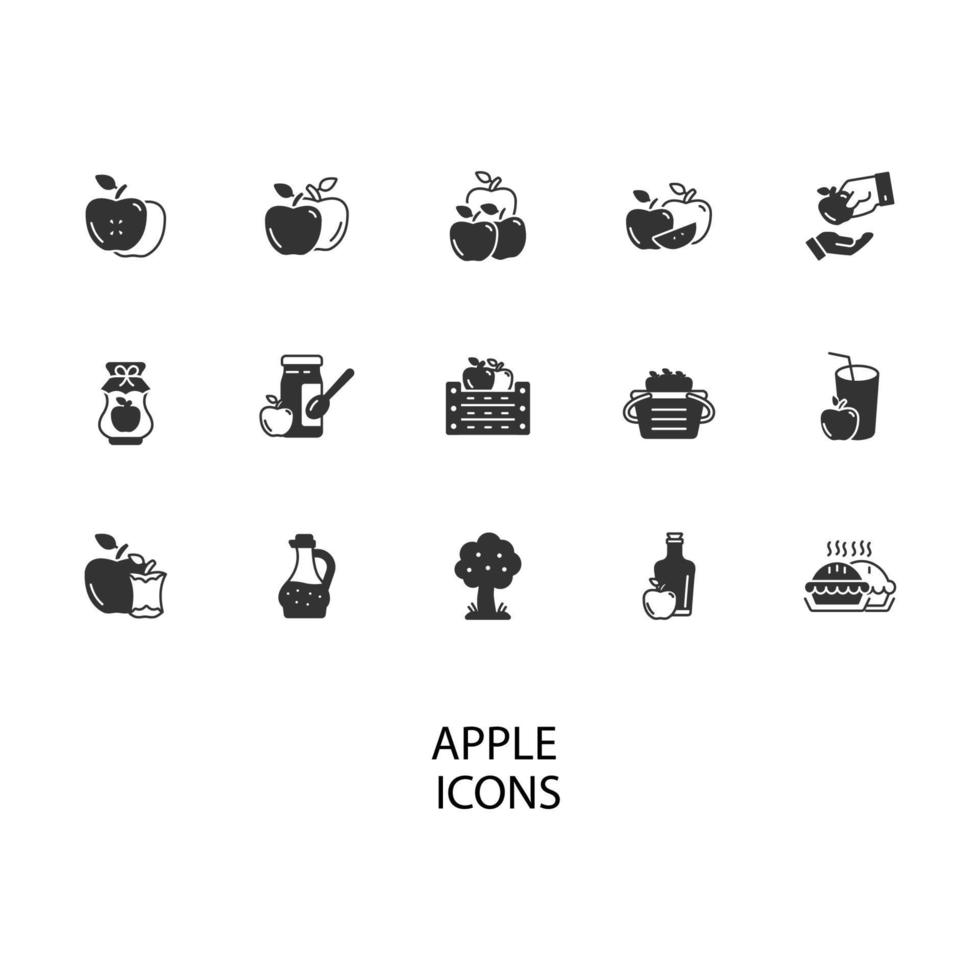 APPLE
ICONS