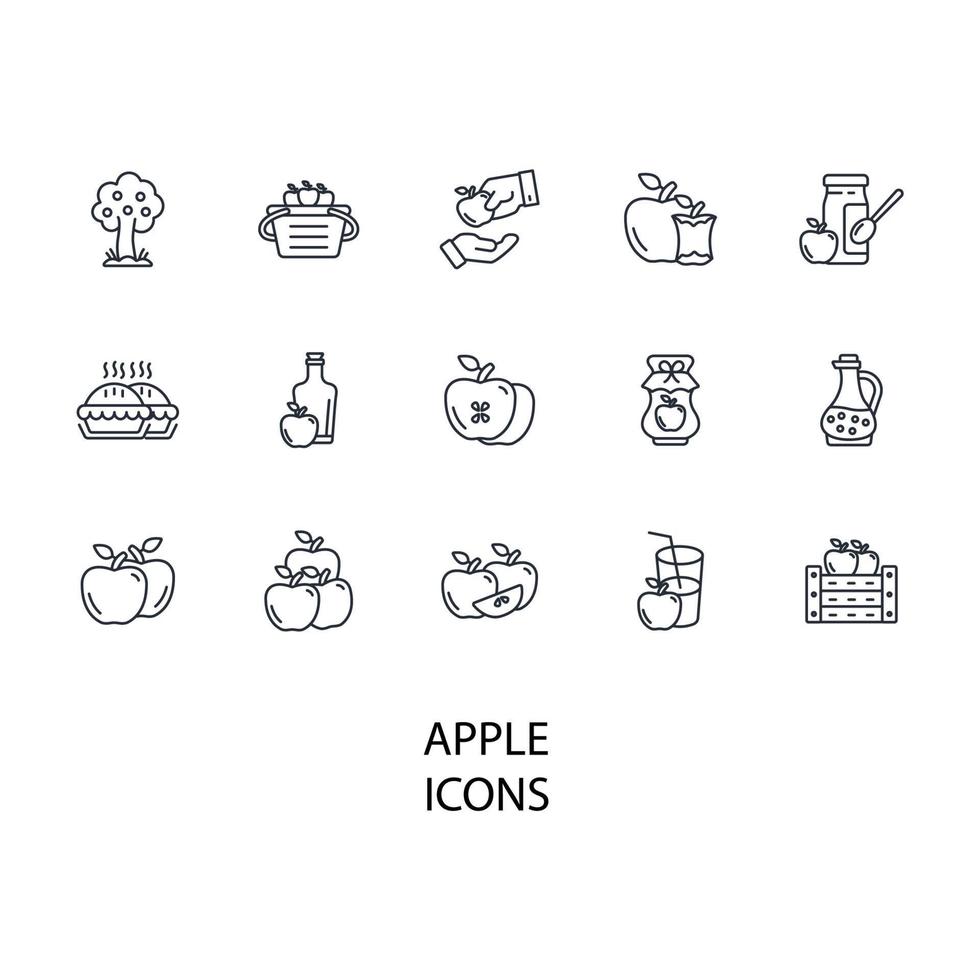 APPLE
ICONS