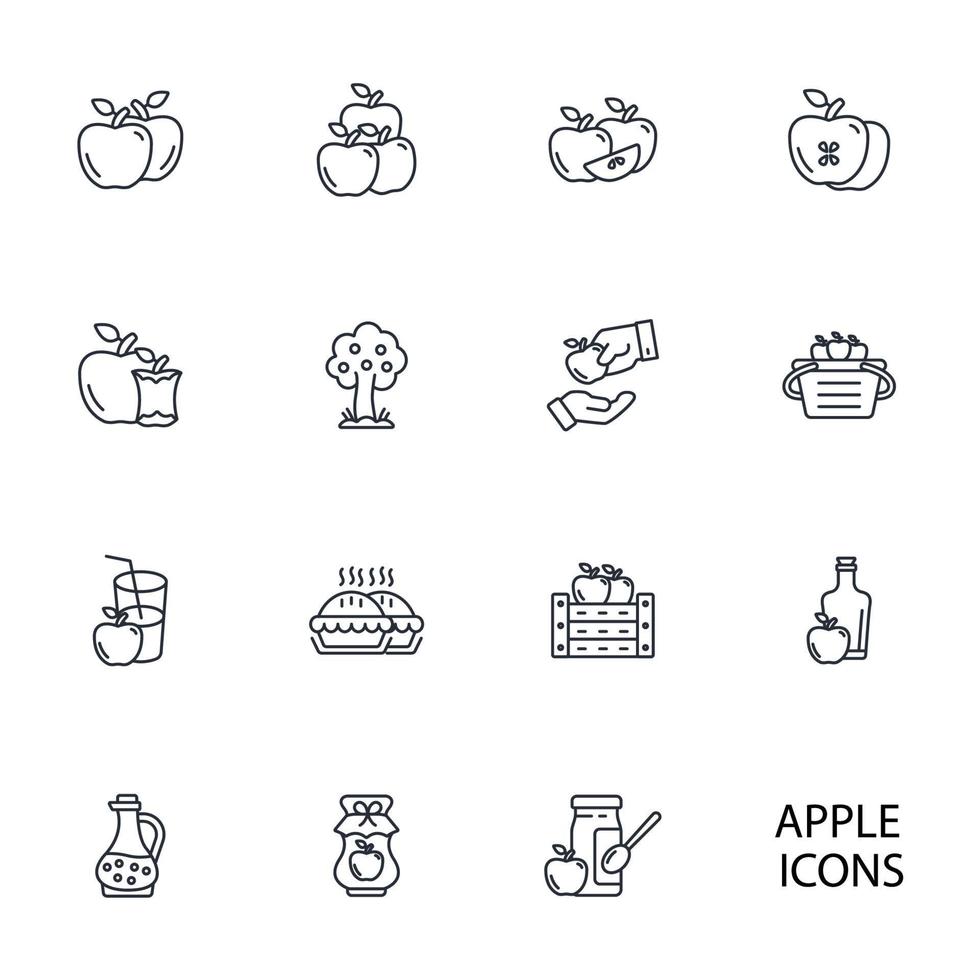 APPLE
ICONS