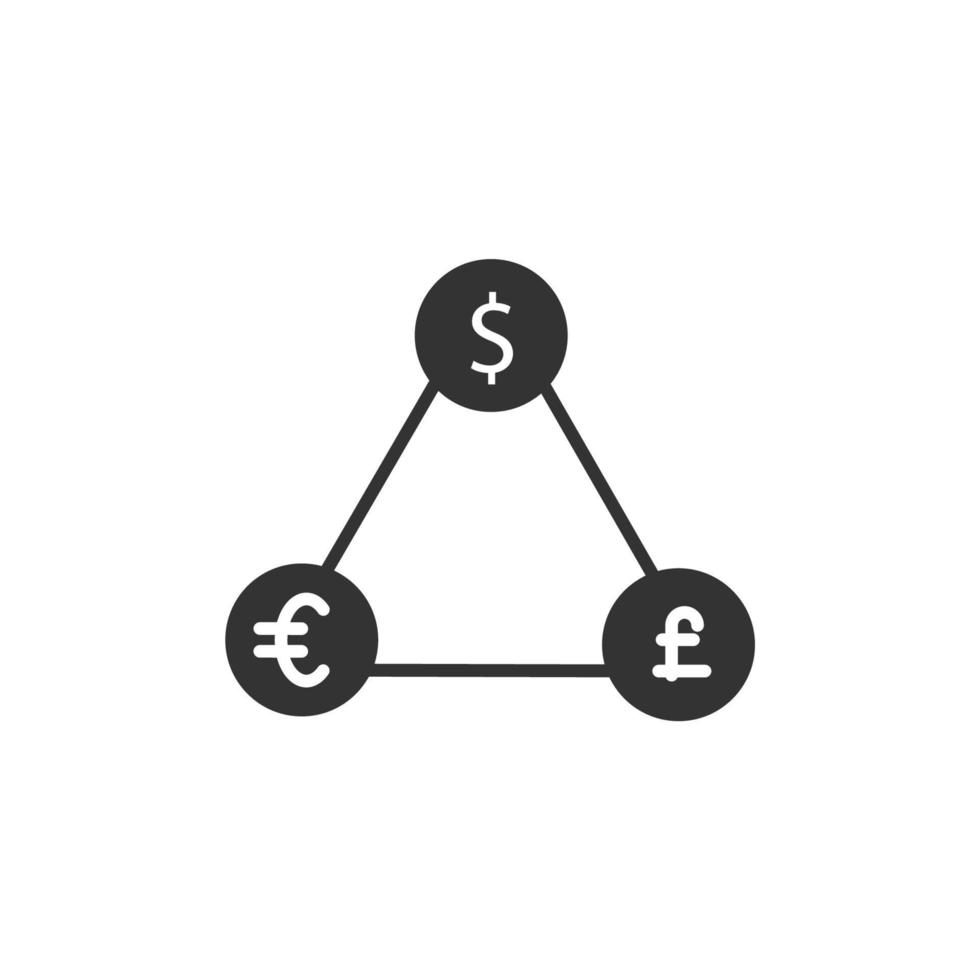 $

€

£