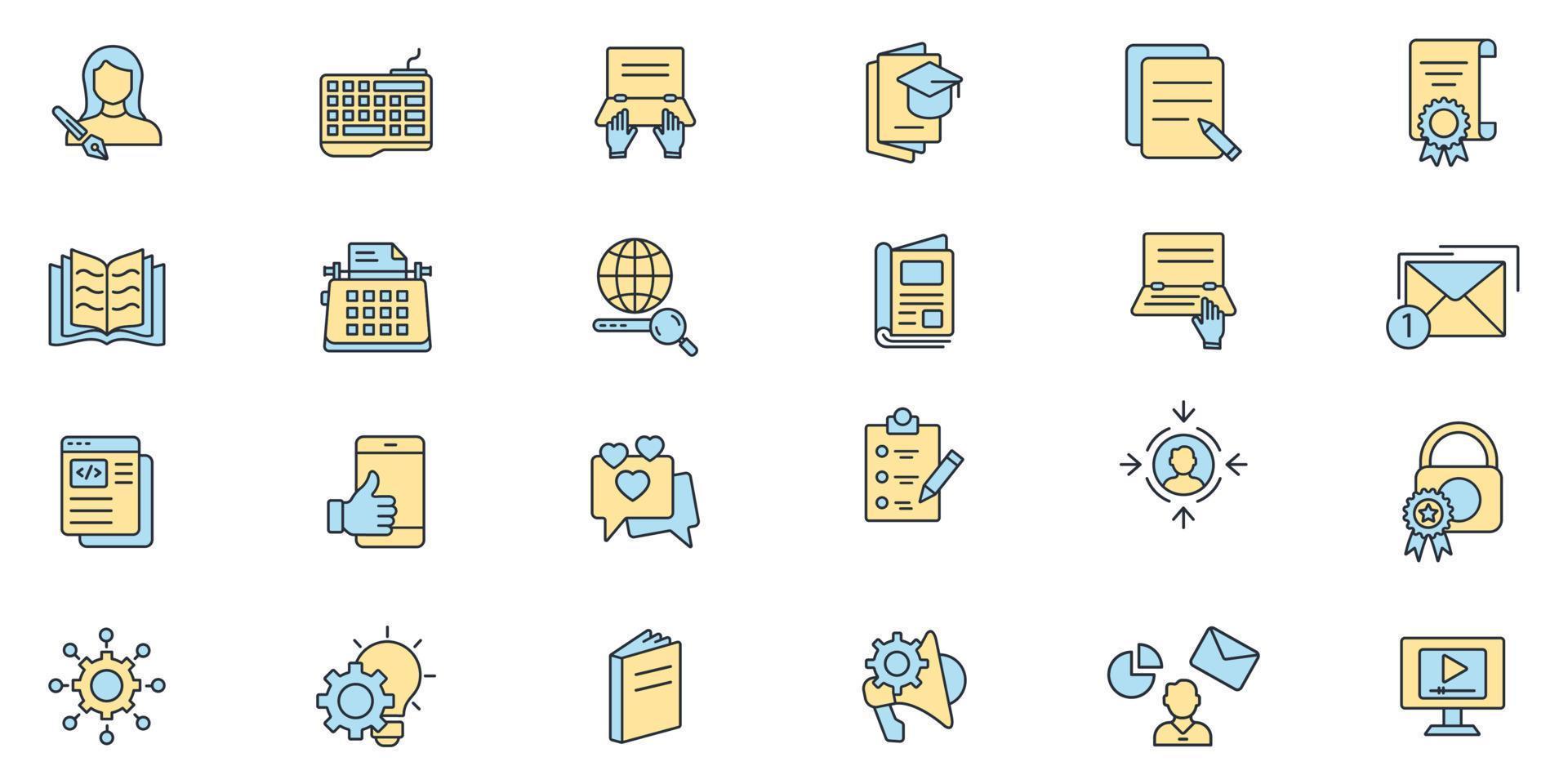 1
</>