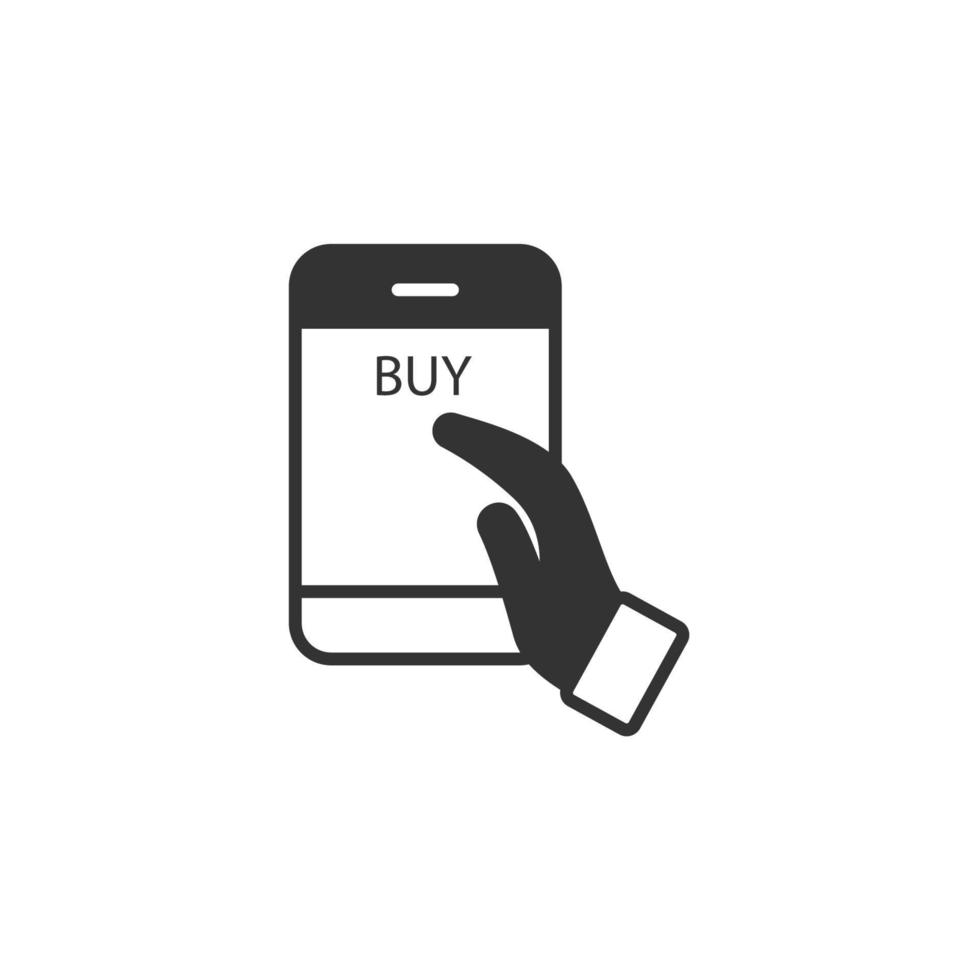 BUY