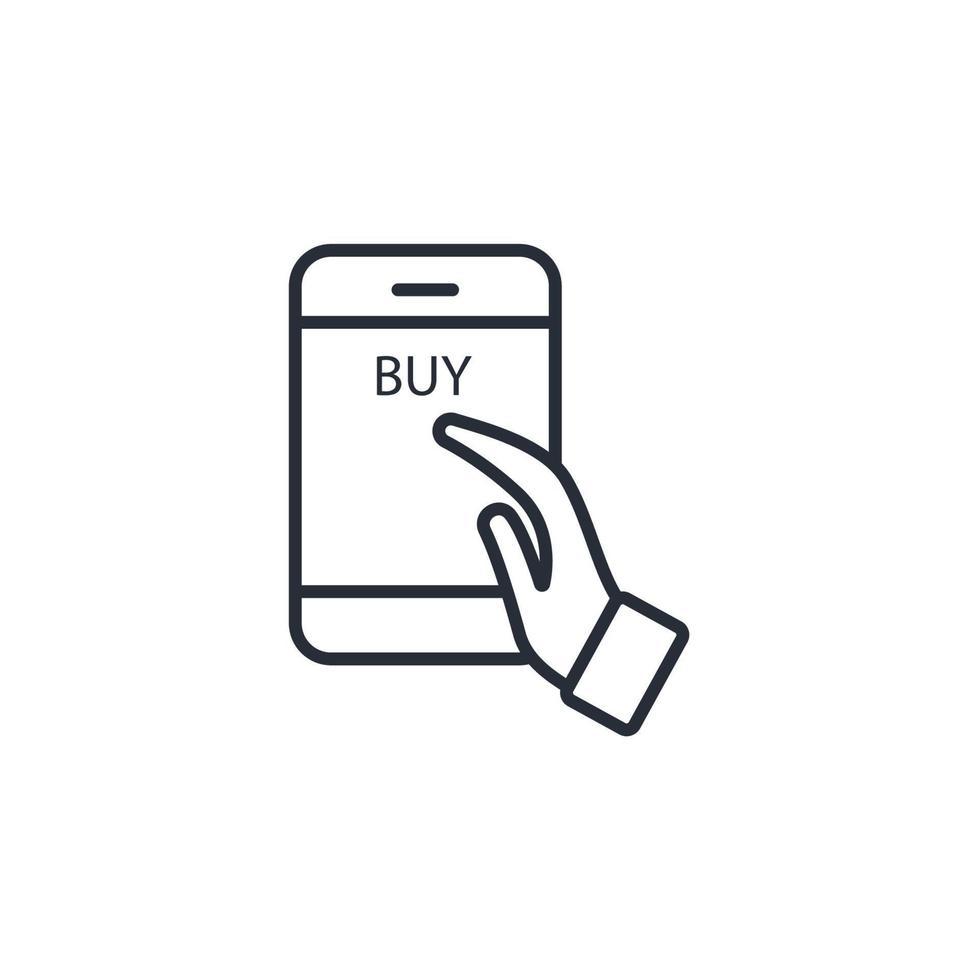 BUY