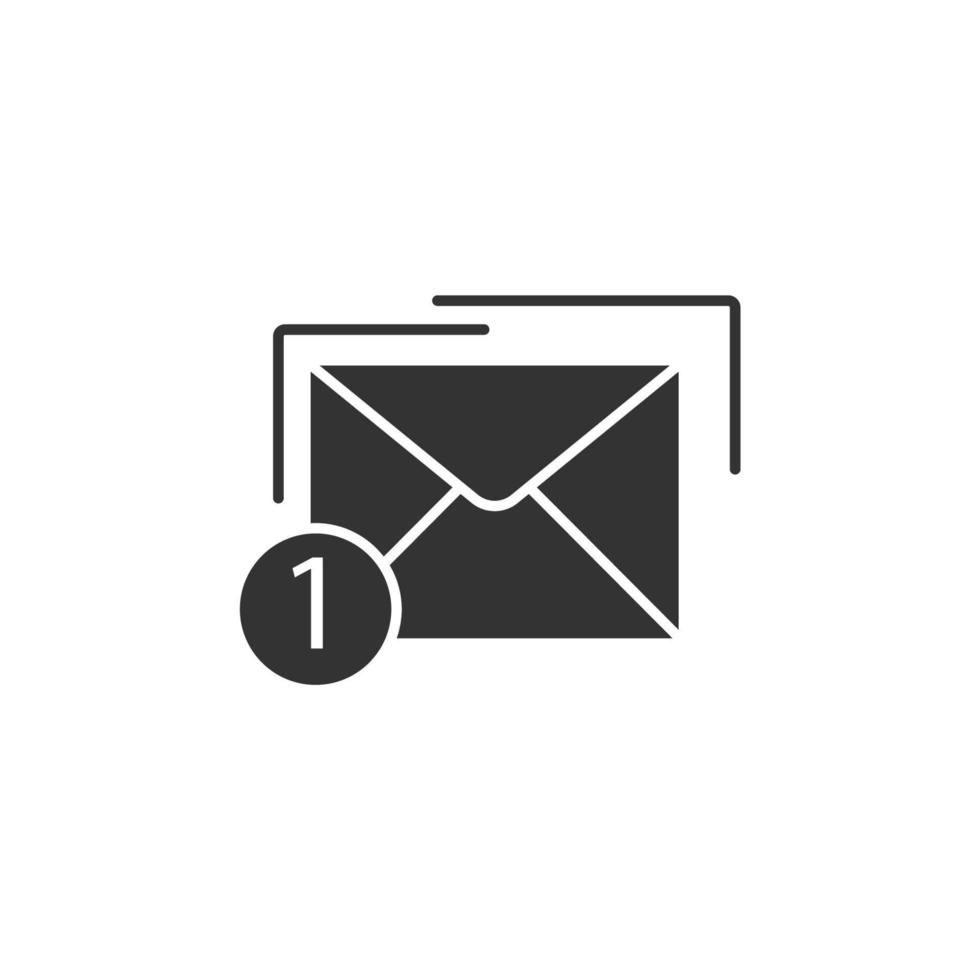 1