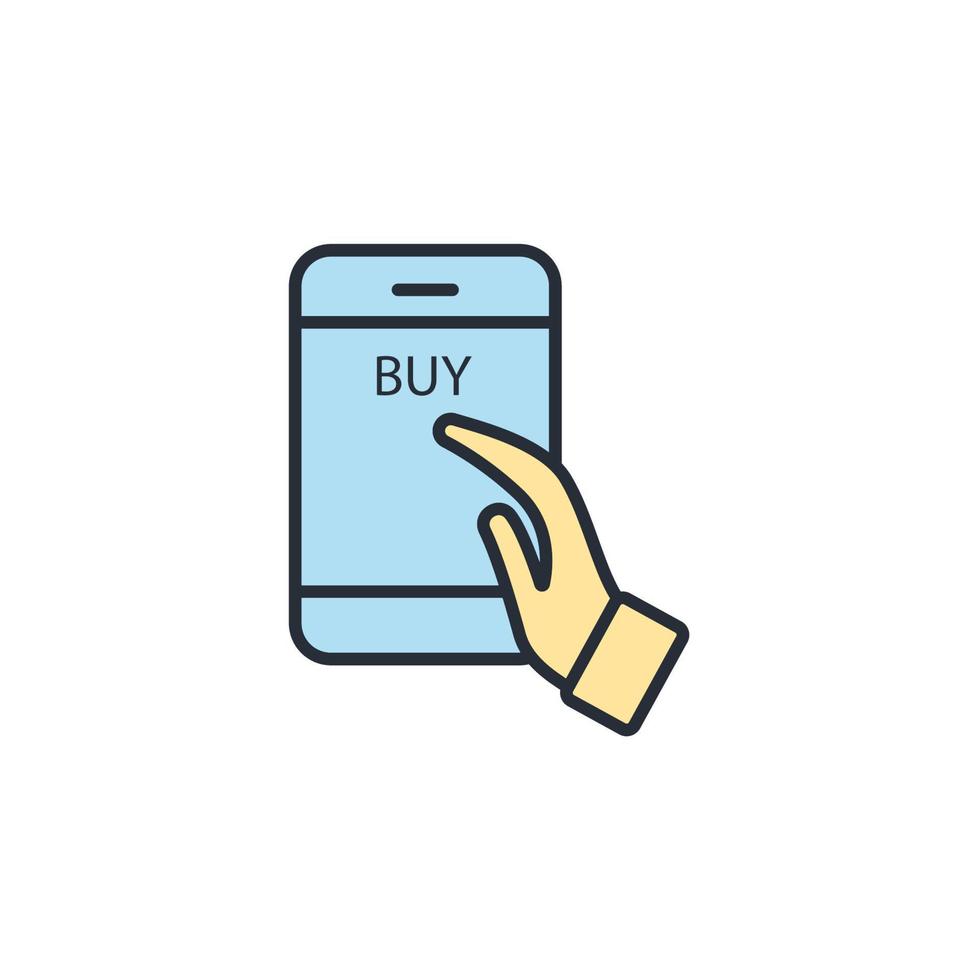 BUY