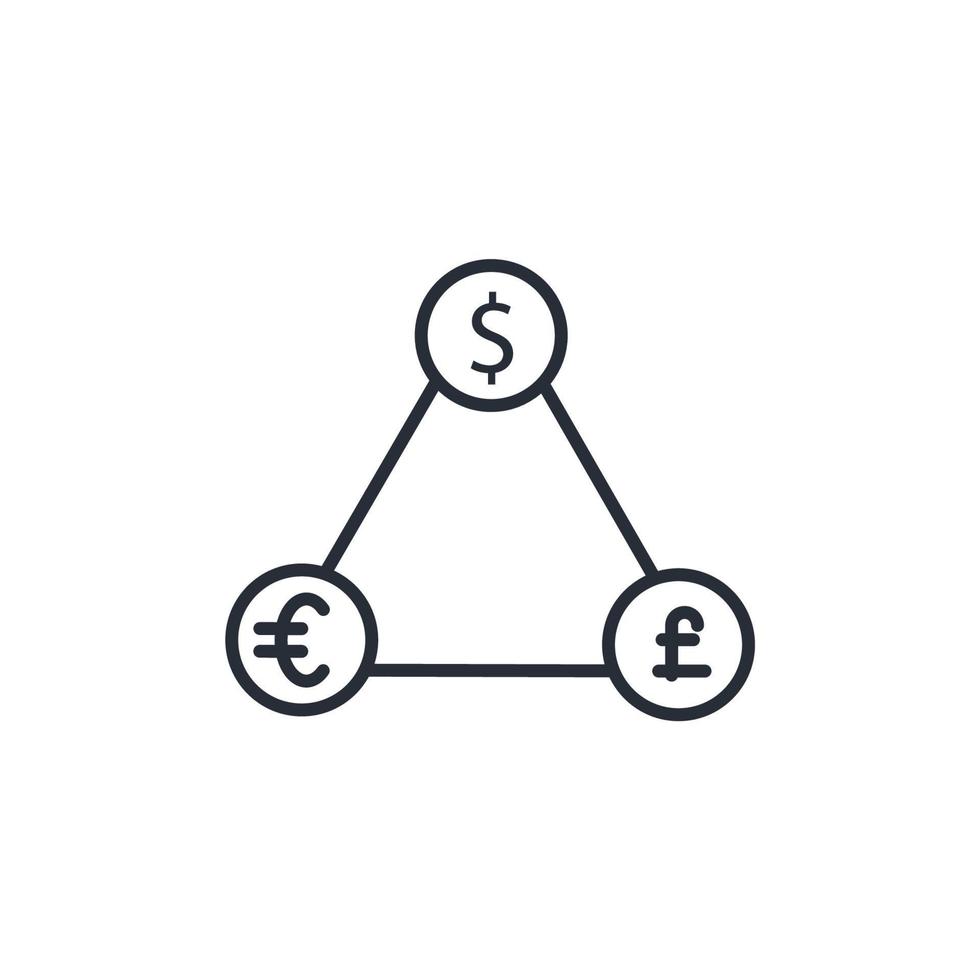 $
€
£