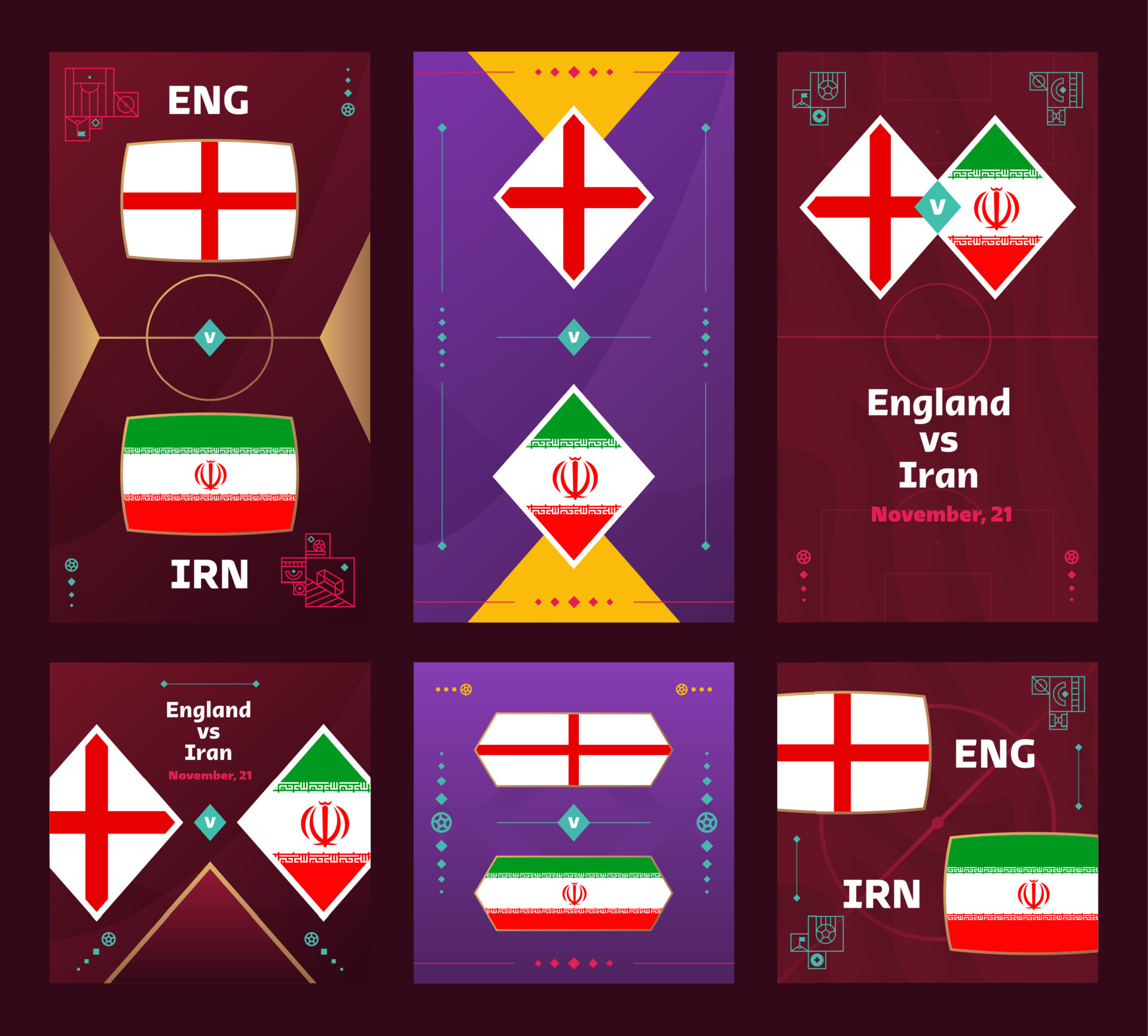 ENG

v

IRN

v

v

England
vs
Iran
November, 21

England
vs
Iran
November, 21

v

v

ENG

IRN