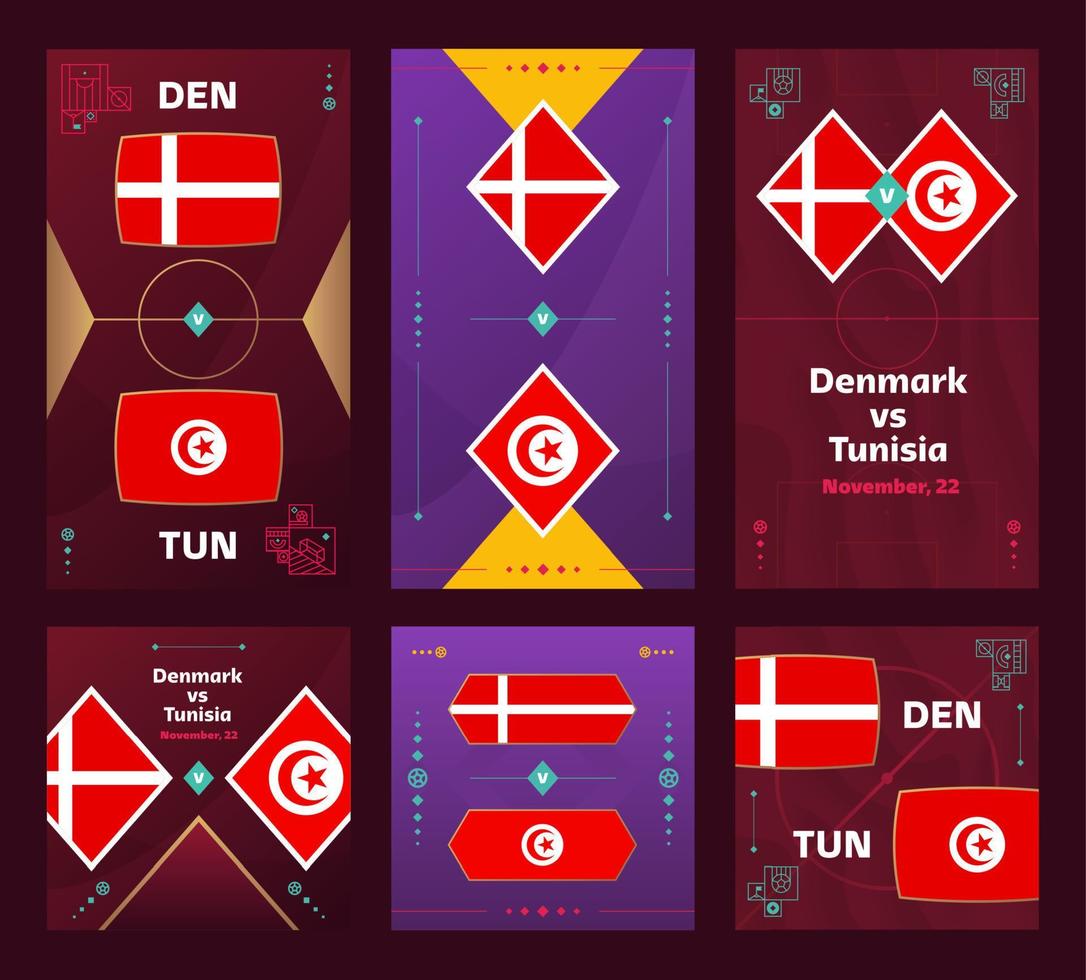 DEN

V

TUN

V

V

Denmark
vs
Tunisia

November, 22

Denmark
vs
Tunisia

November, 22

V

V

DEN

TUN