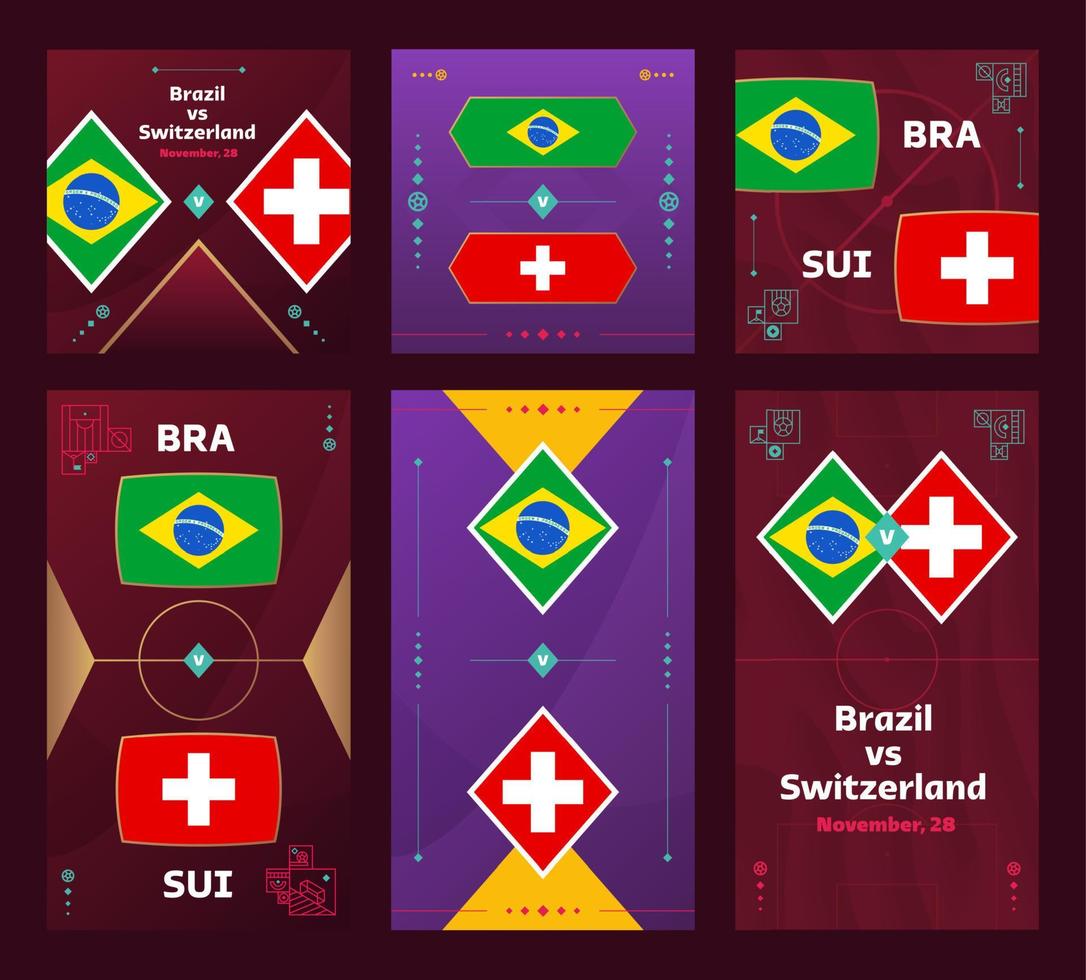 Brazil vs Switzerland
November, 28
V

V

BRA
SUI

BRA
V
SUI

V

V
Brazil vs Switzerland
November, 28