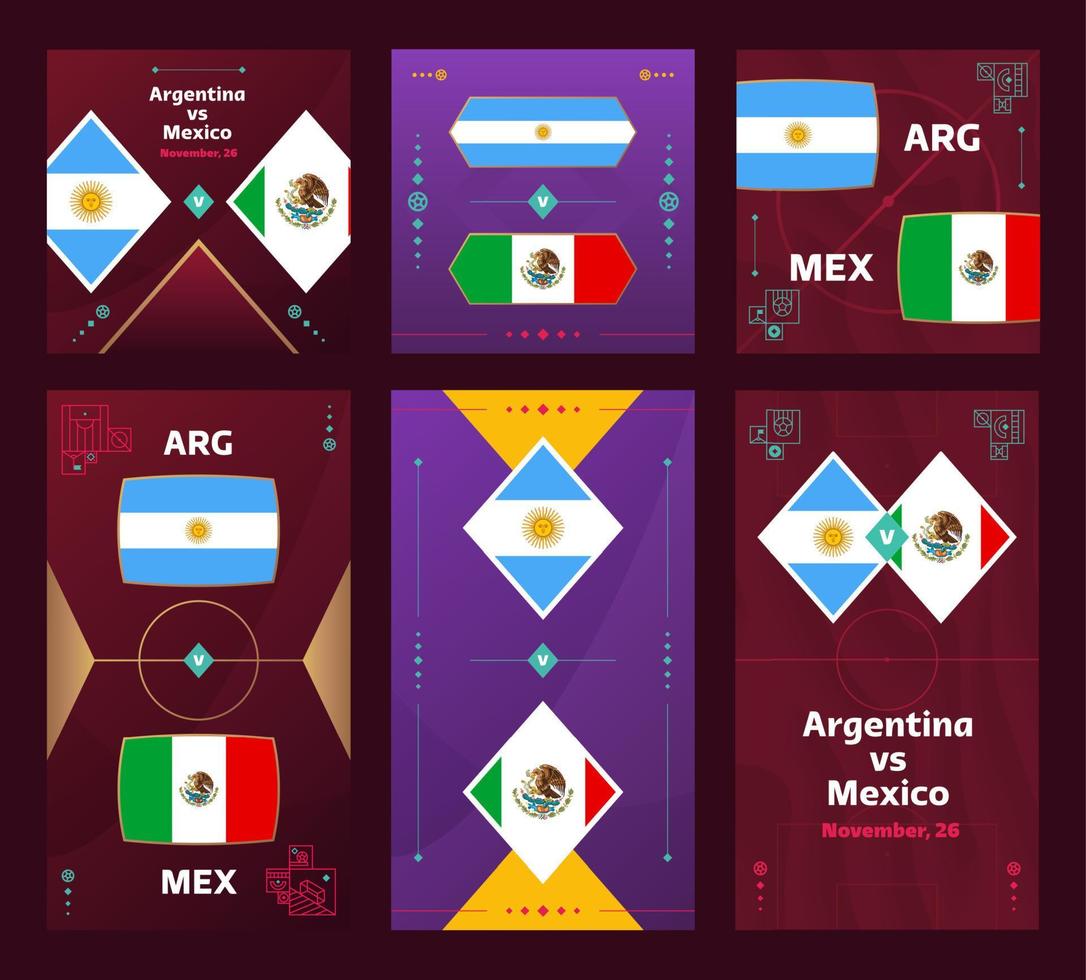 Argentina
vs
Mexico
November, 26

v

v

ARG

MEX

ARG

v

MEX

v

v

Argentina
vs
Mexico
November, 26