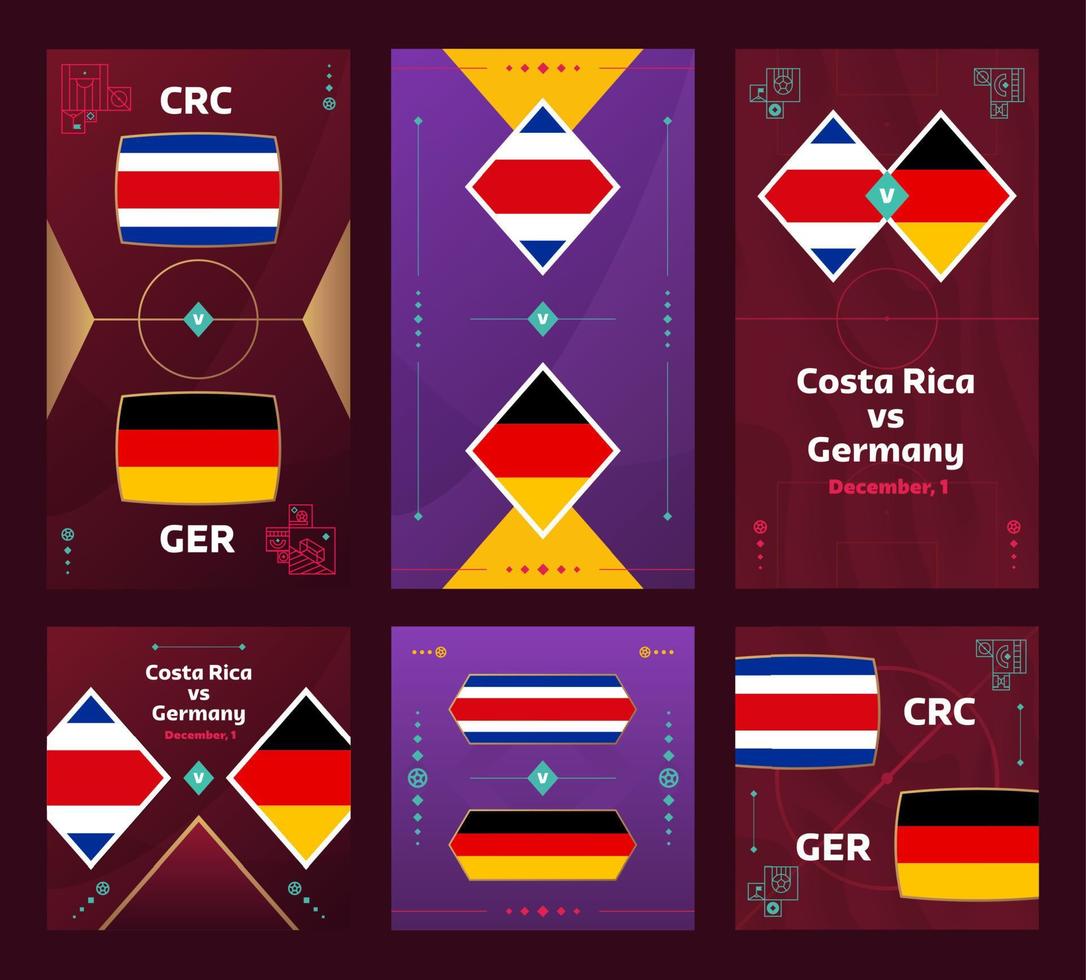 CRC

v

GER

v

v

Costa Rica
vs
Germany

December, 1

Costa Rica
vs
Germany

December, 1

v

v

CRC

GER