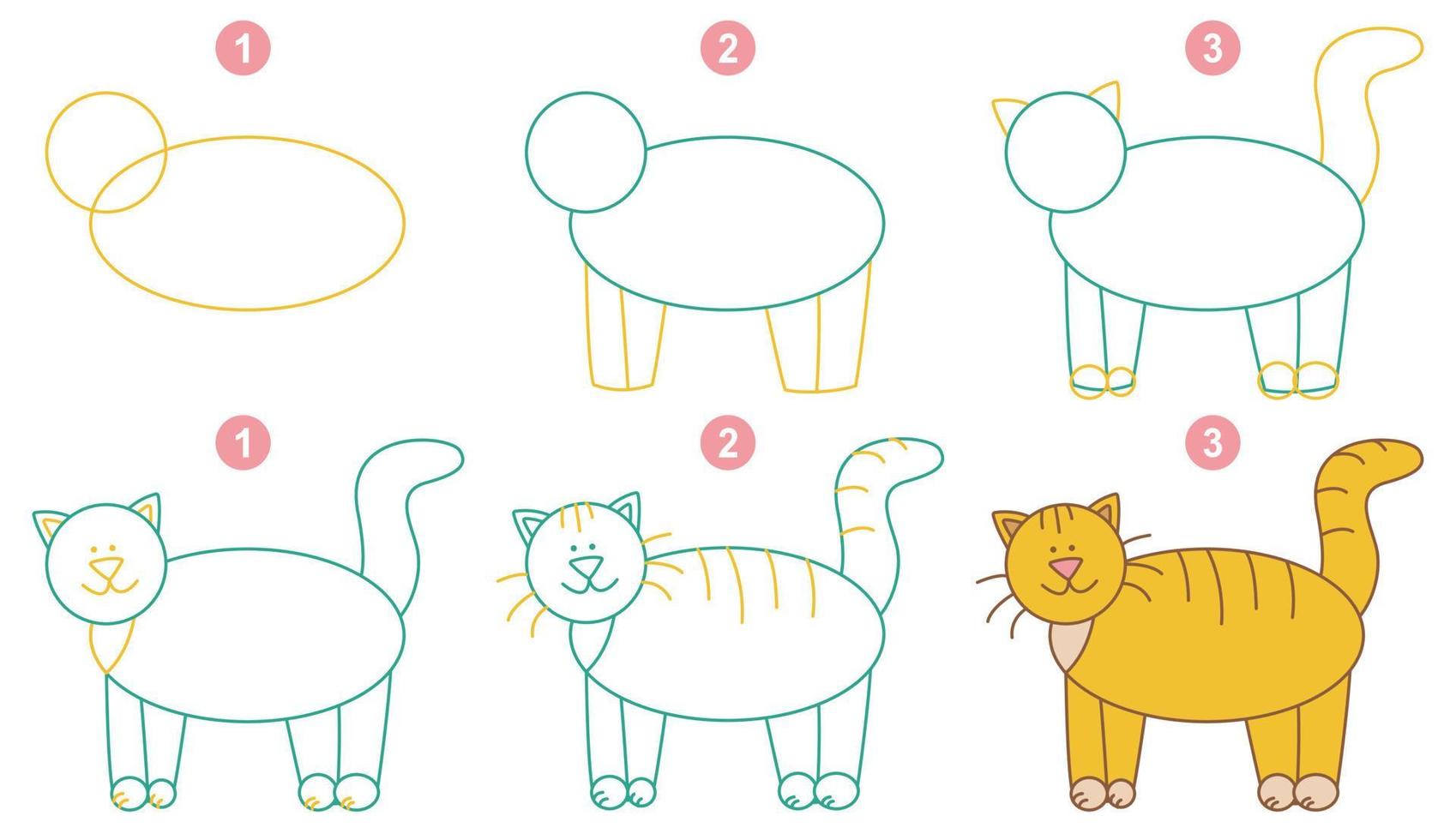 1

2

3

1

2

3