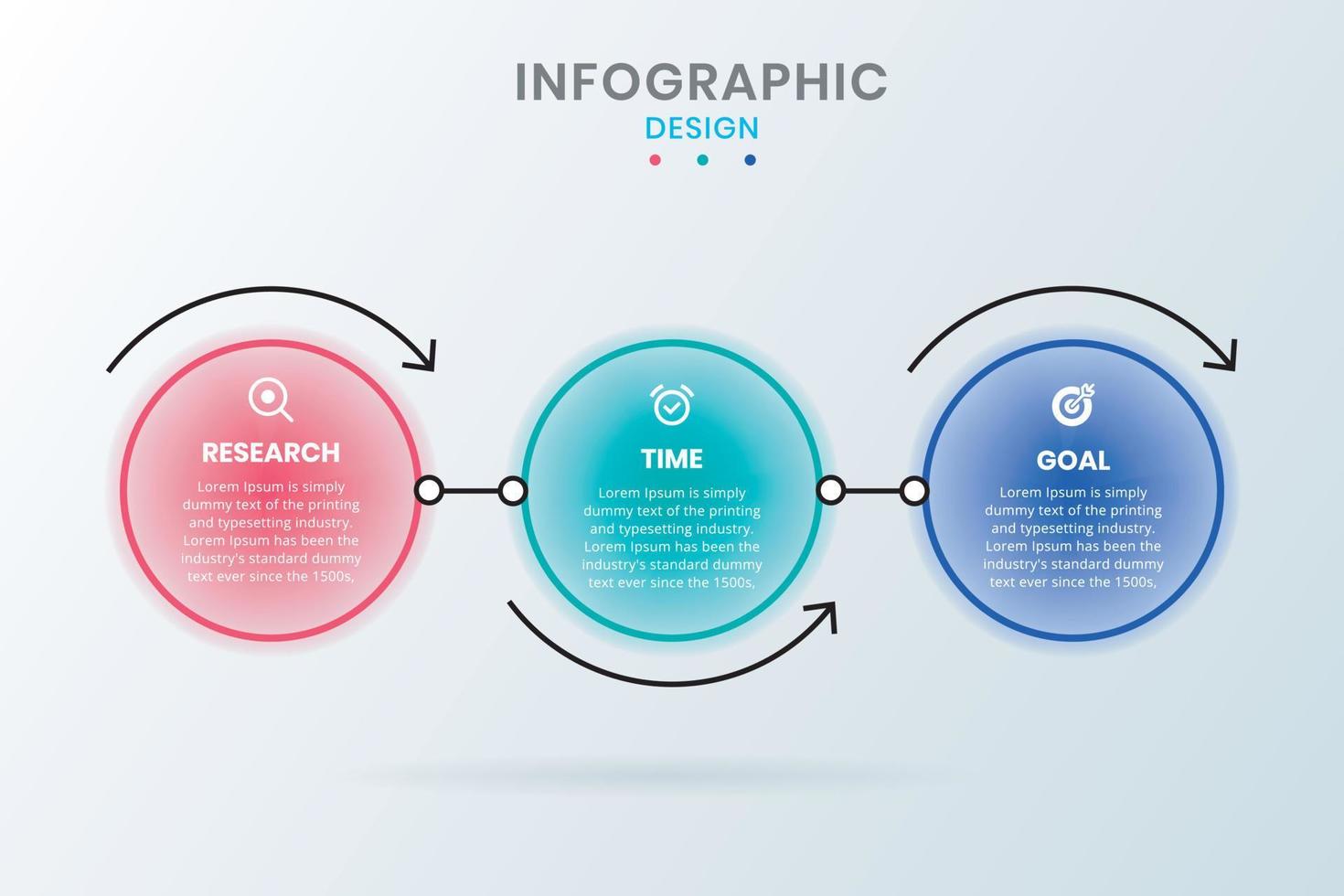 INFOGRAPHIC
DESIGN

RESEARCH

Lorem Ipsum is simply dummy text of the printing and typesetting industry. Lorem Ipsum has been the industry's standard dummy text ever since the 1500s,

TIME

Lorem Ipsum is simply dummy text of the printing and typesetting industry. Lorem Ipsum has been the industry's standard dummy text ever since the 1500s,

GOAL

Lorem Ipsum is simply dummy text of the printing and typesetting industry. Lorem Ipsum has been the industry's standard dummy text ever since the 1500s,