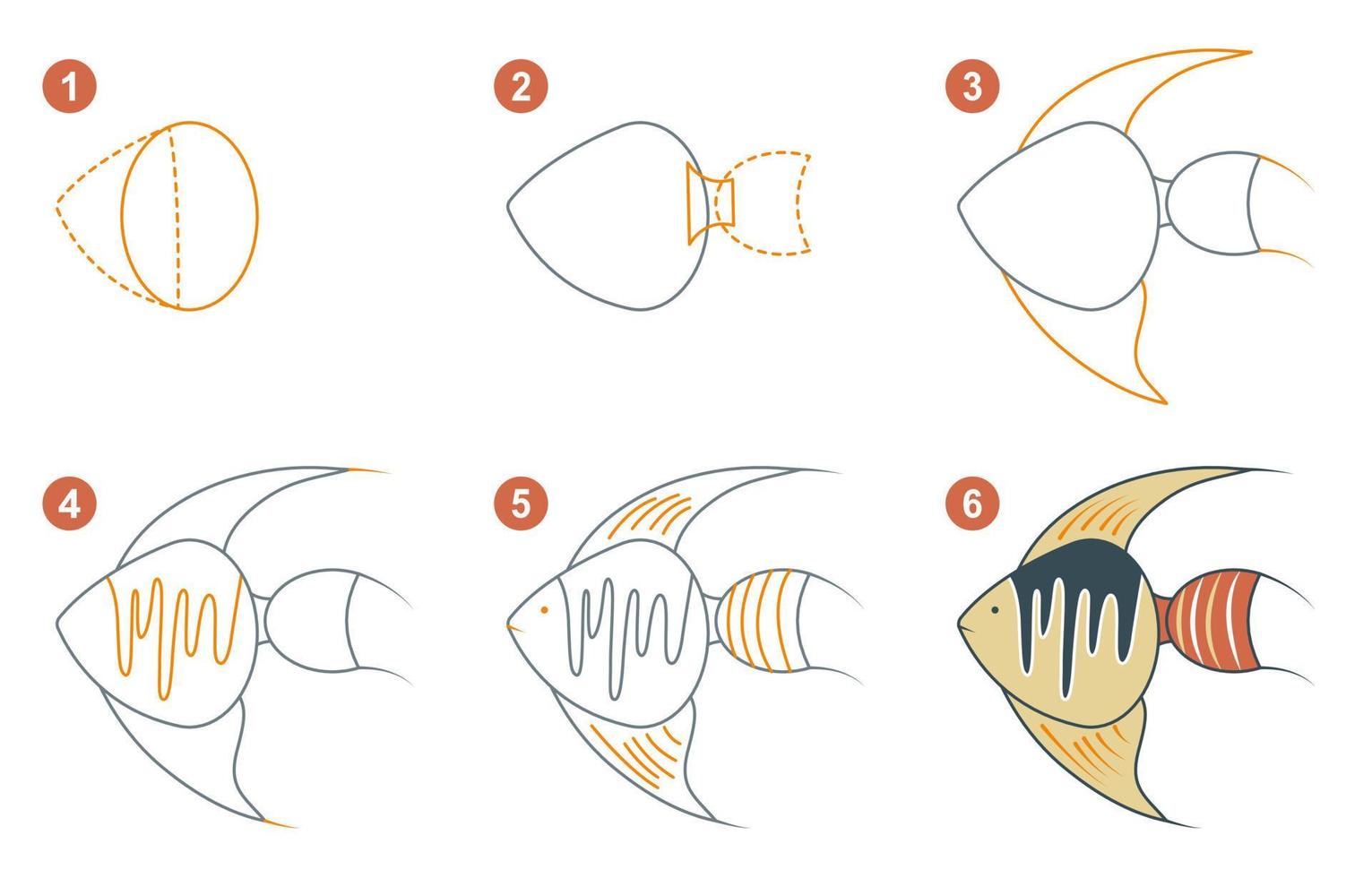 1

2

3

4

5

6