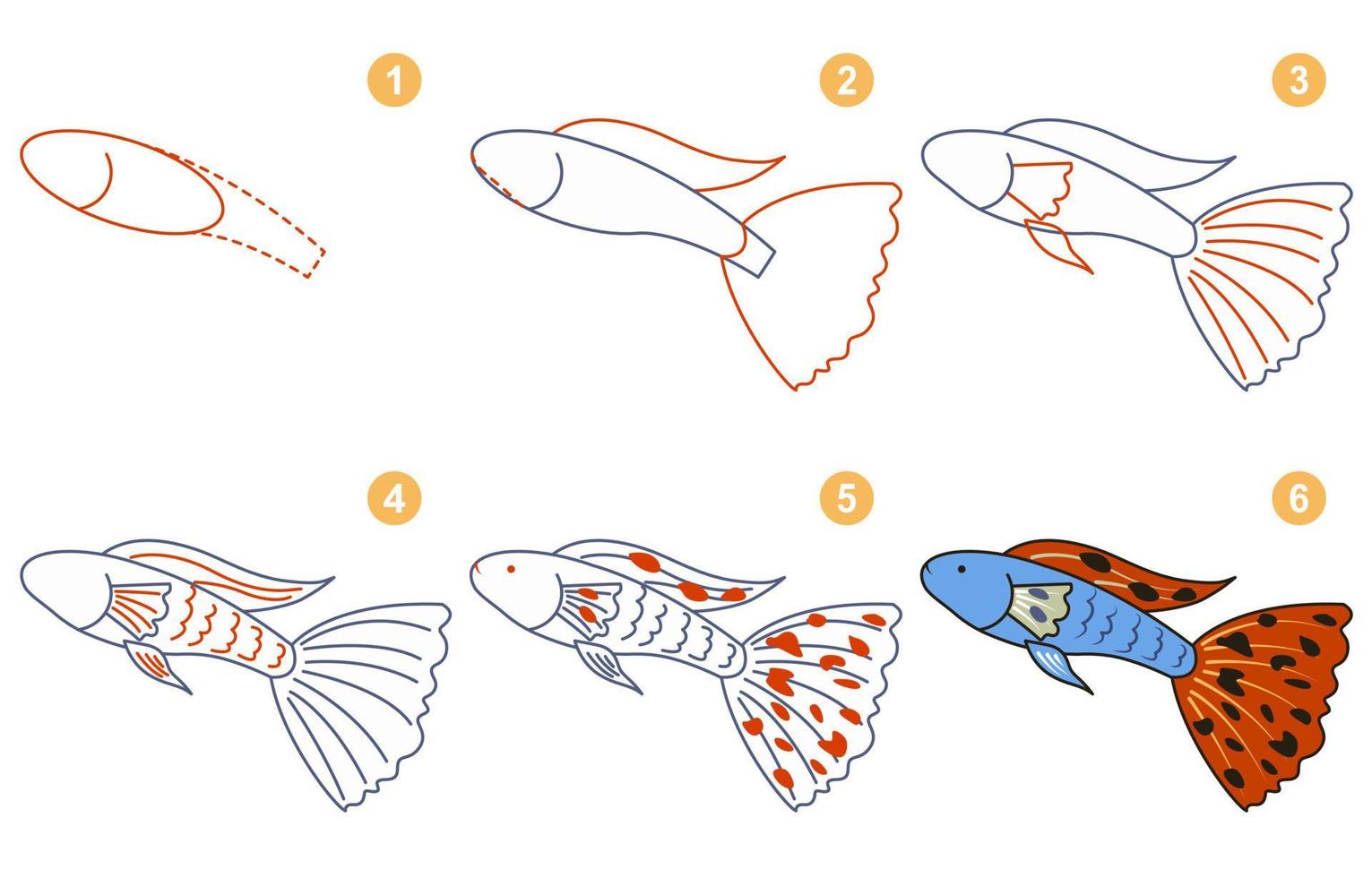 1
2
3
4
5
6