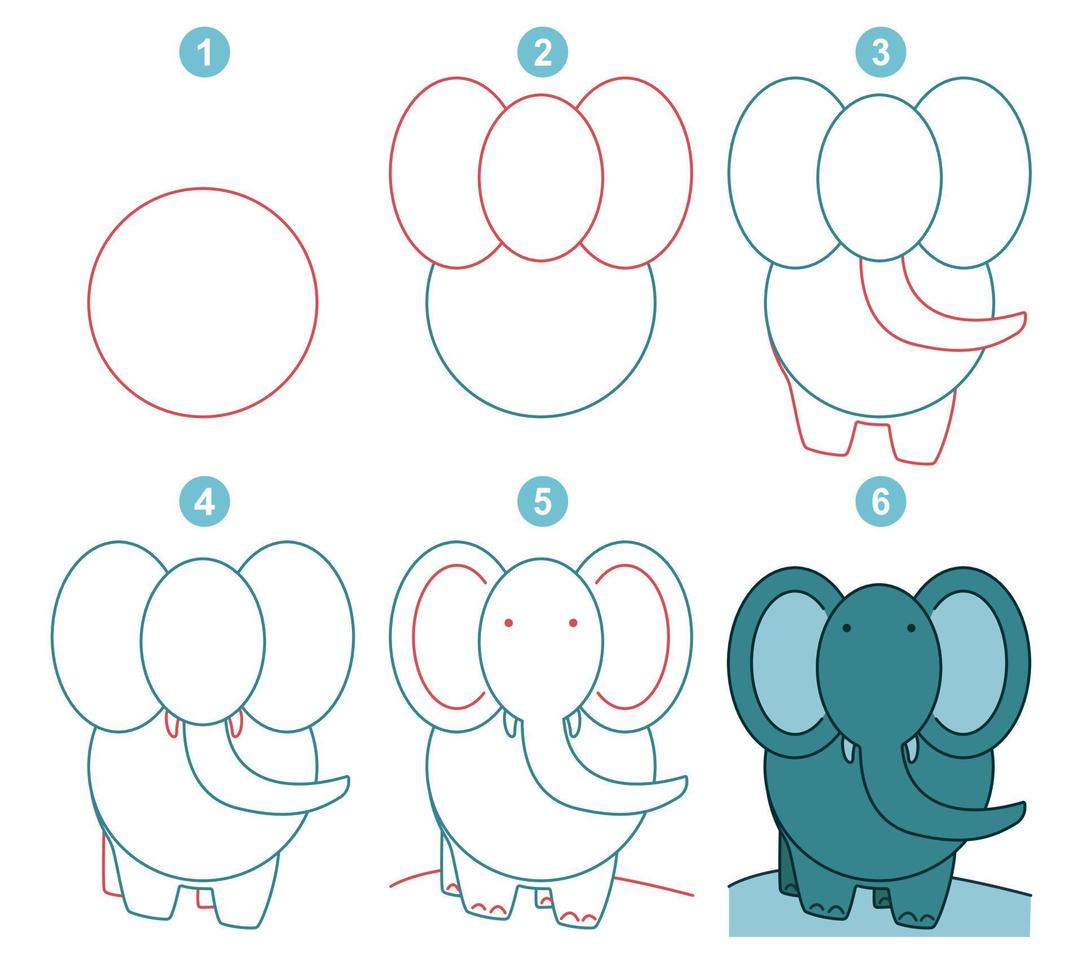 1
2
3
4
5
6