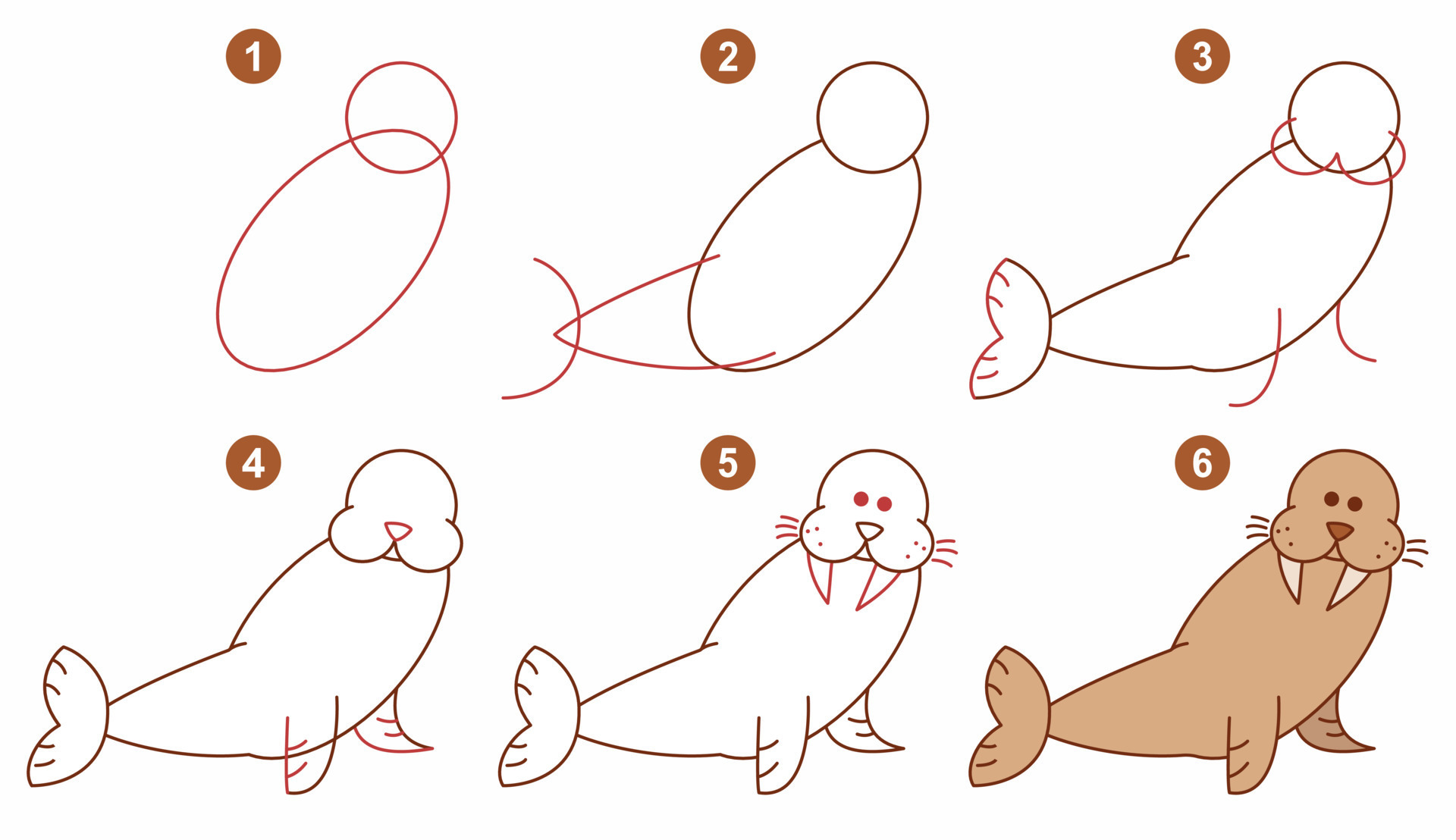 1

2

3

4

5

6