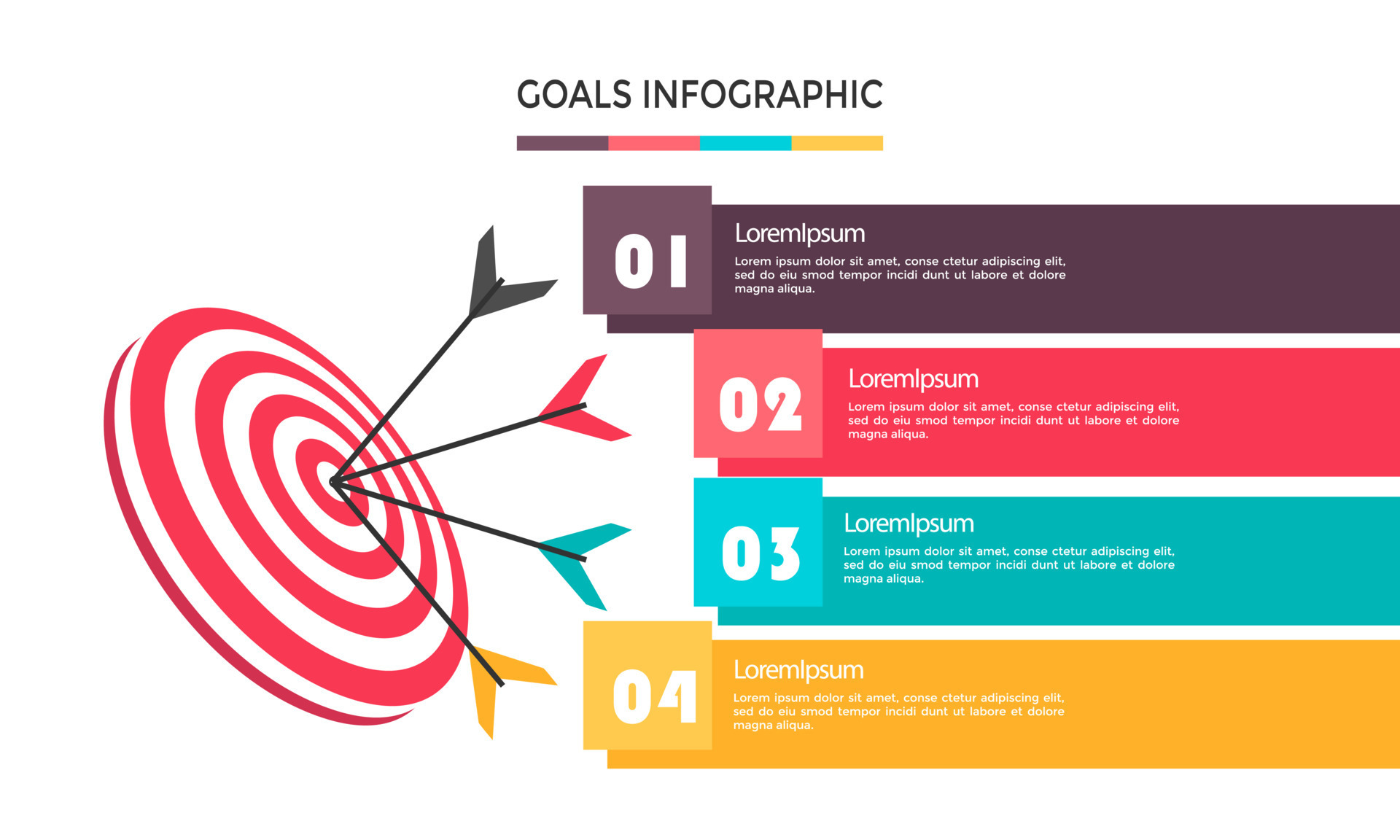 GOALS INFOGRAPHIC

01

LoremIpsum

Lorem ipsum dolor sit amet, conse ctetur adipiscing elit, sed do eiu smod tempor incidi dunt ut labore et dolore magna aliqua.

02

LoremIpsum

Lorem ipsum dolor sit amet, conse ctetur adipiscing elit, sed do eiu smod tempor incidi dunt ut labore et dolore magna aliqua.

03

LoremIpsum

Lorem ipsum dolor sit amet, conse ctetur adipiscing elit, sed do eiu smod tempor incidi dunt ut labore et dolore magna aliqua.

04

LoremIpsum

Lorem ipsum dolor sit amet, conse ctetur adipiscing elit, sed do eiu smod tempor incidi dunt ut labore et dolore magna aliqua.