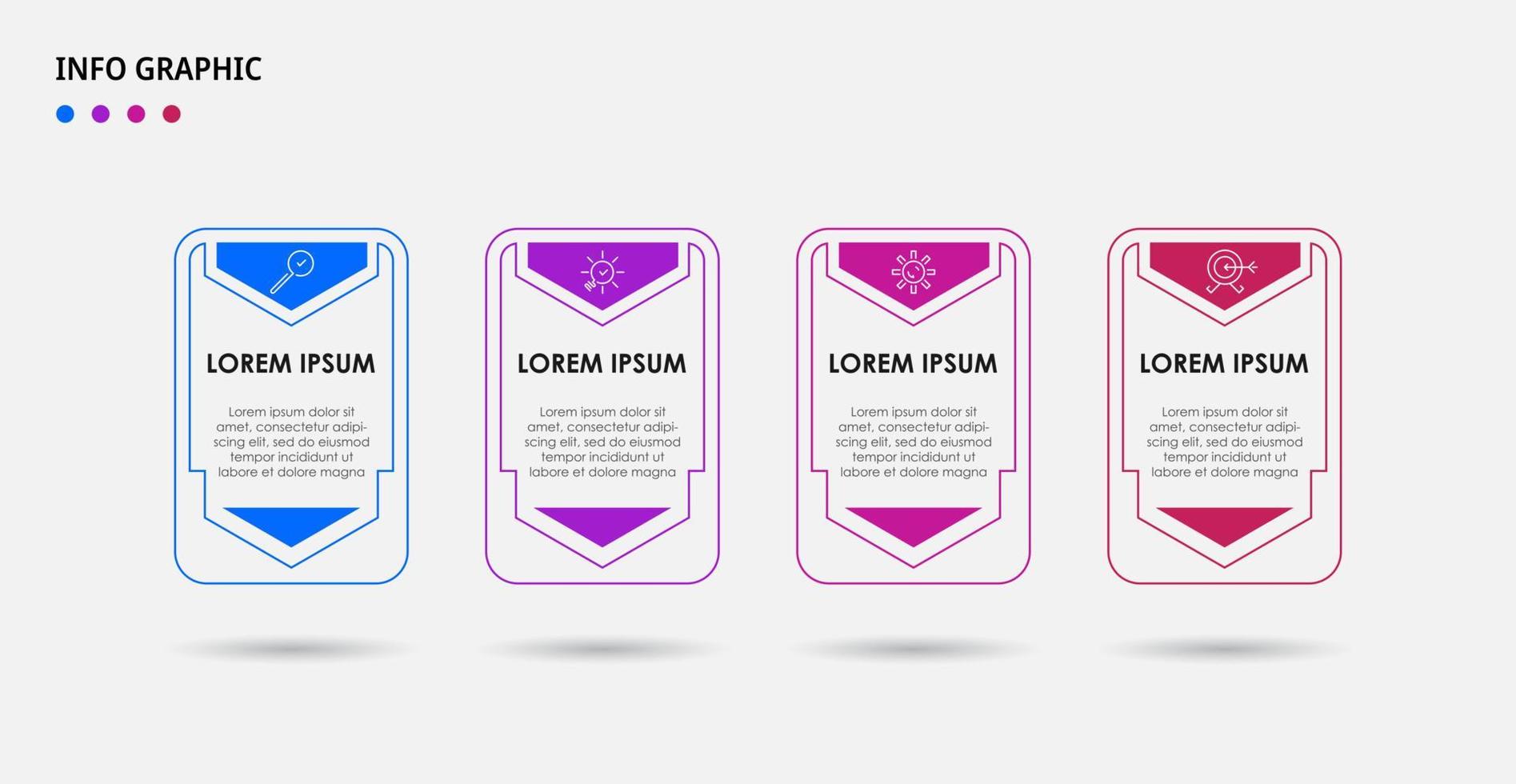 INFO GRAPHIC

LOREM IPSUM

Lorem ipsum dolor sit amet, consectetur adipiscing elit, sed do eiusmod tempor incididunt ut labore et dolore magna

LOREM IPSUM

Lorem ipsum dolor sit amet, consectetur adipiscing elit, sed do eiusmod tempor incididunt ut labore et dolore magna

LOREM IPSUM

Lorem ipsum dolor sit amet, consectetur adipiscing elit, sed do eiusmod tempor incididunt ut labore et dolore magna

LOREM IPSUM

Lorem ipsum dolor sit amet, consectetur adipiscing elit, sed do eiusmod tempor incididunt ut labore et dolore magna