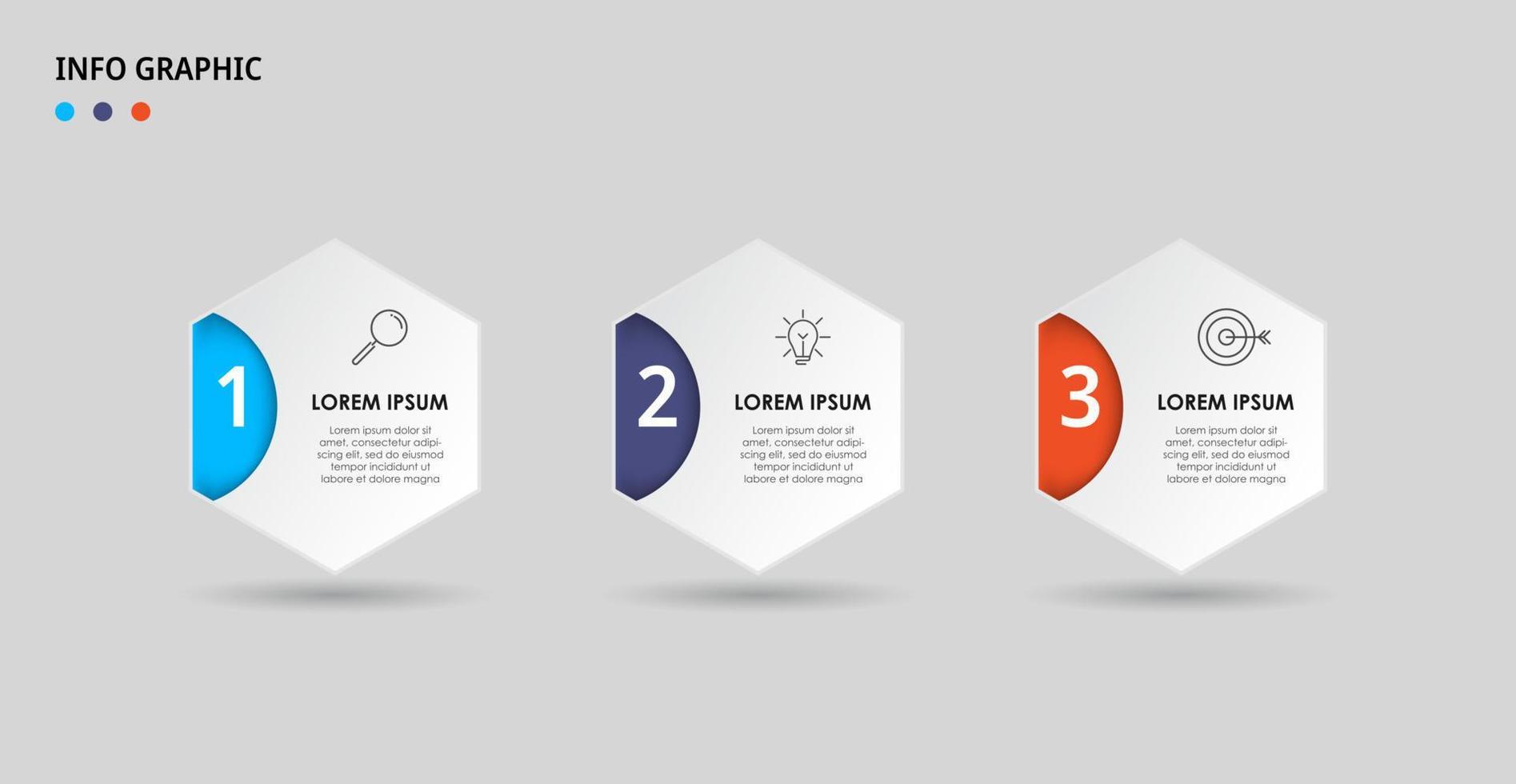 INFO GRAPHIC

1

LOREM IPSUM

Lorem ipsum dolor sit amet, consectetur adipiscing elit, sed do eiusmod tempor incididunt ut labore et dolore magna

2

LOREM IPSUM

Lorem ipsum dolor sit amet, consectetur adipiscing elit, sed do eiusmod tempor incididunt ut labore et dolore magna

3

LOREM IPSUM

Lorem ipsum dolor sit amet, consectetur adipiscing elit, sed do eiusmod tempor incididunt ut labore et dolore magna