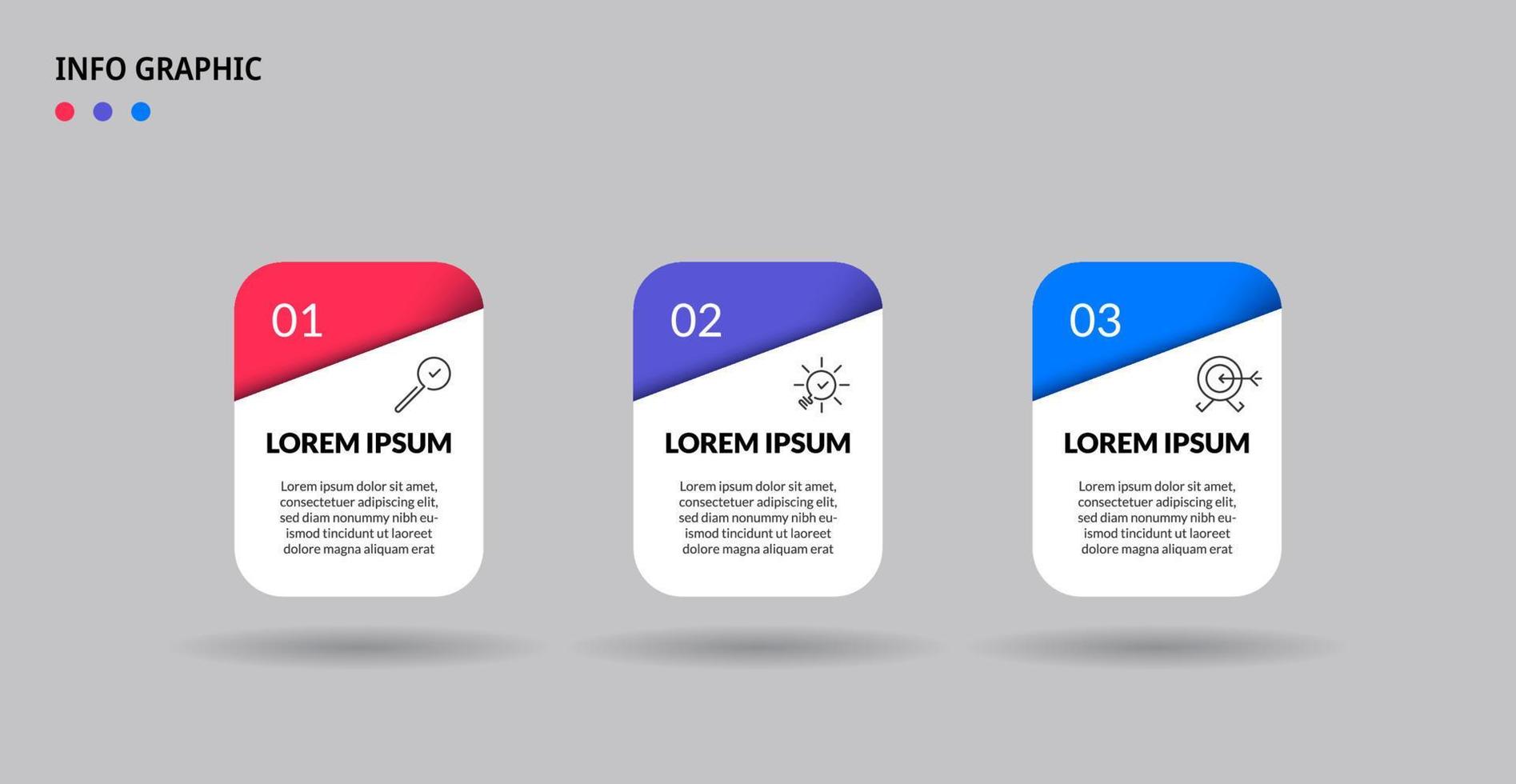 INFO GRAPHIC

01

LOREM IPSUM

Lorem ipsum dolor sit amet, consectetuer adipiscing elit, sed diam nonummy nibh euismod tincidunt ut laoreet dolore magna aliquam erat

02

LOREM IPSUM

Lorem ipsum dolor sit amet, consectetuer adipiscing elit, sed diam nonummy nibh euismod tincidunt ut laoreet dolore magna aliquam erat

03

LOREM IPSUM

Lorem ipsum dolor sit amet, consectetuer adipiscing elit, sed diam nonummy nibh euismod tincidunt ut laoreet dolore magna aliquam erat