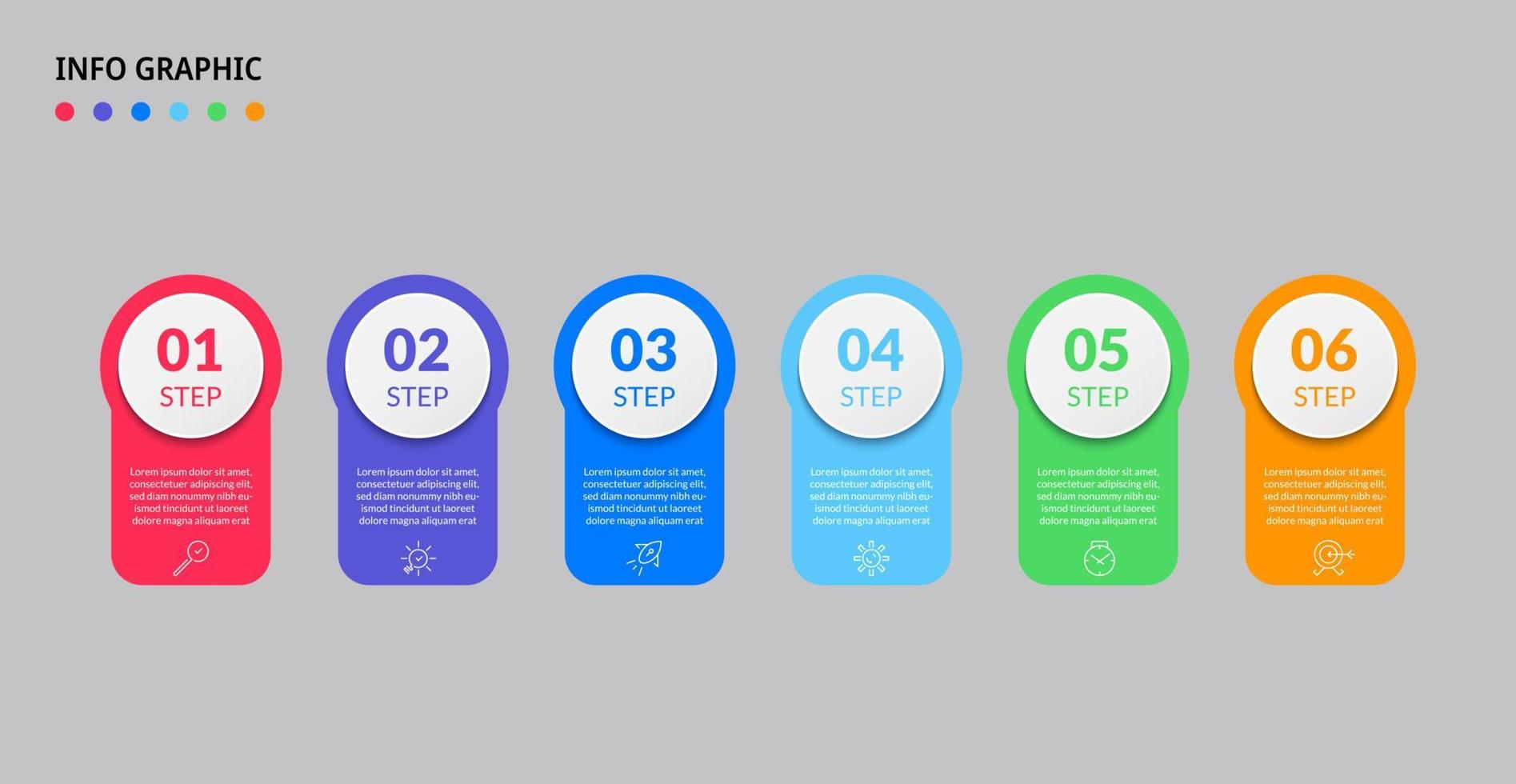 INFO GRAPHIC

01
STEP
Lorem ipsum dolor sit amet, consectetuer adipiscing elit, sed diam nonummy nibh euismod tincidunt ut laoreet dolore magna aliquam erat

02
STEP
Lorem ipsum dolor sit amet, consectetuer adipiscing elit, sed diam nonummy nibh euismod tincidunt ut laoreet dolore magna aliquam erat

03
STEP
Lorem ipsum dolor sit amet, consectetuer adipiscing elit, sed diam nonummy nibh euismod tincidunt ut laoreet dolore magna aliquam erat

04
STEP
Lorem ipsum dolor sit amet, consectetuer adipiscing elit, sed diam nonummy nibh euismod tincidunt ut laoreet dolore magna aliquam erat

05
STEP
Lorem ipsum dolor sit amet, consectetuer adipiscing elit, sed diam nonummy nibh euismod tincidunt ut laoreet dolore magna aliquam erat

06
STEP
Lorem ipsum dolor sit amet, consectetuer adipiscing elit, sed diam nonummy nibh euismod tincidunt ut laoreet dolore magna aliquam erat