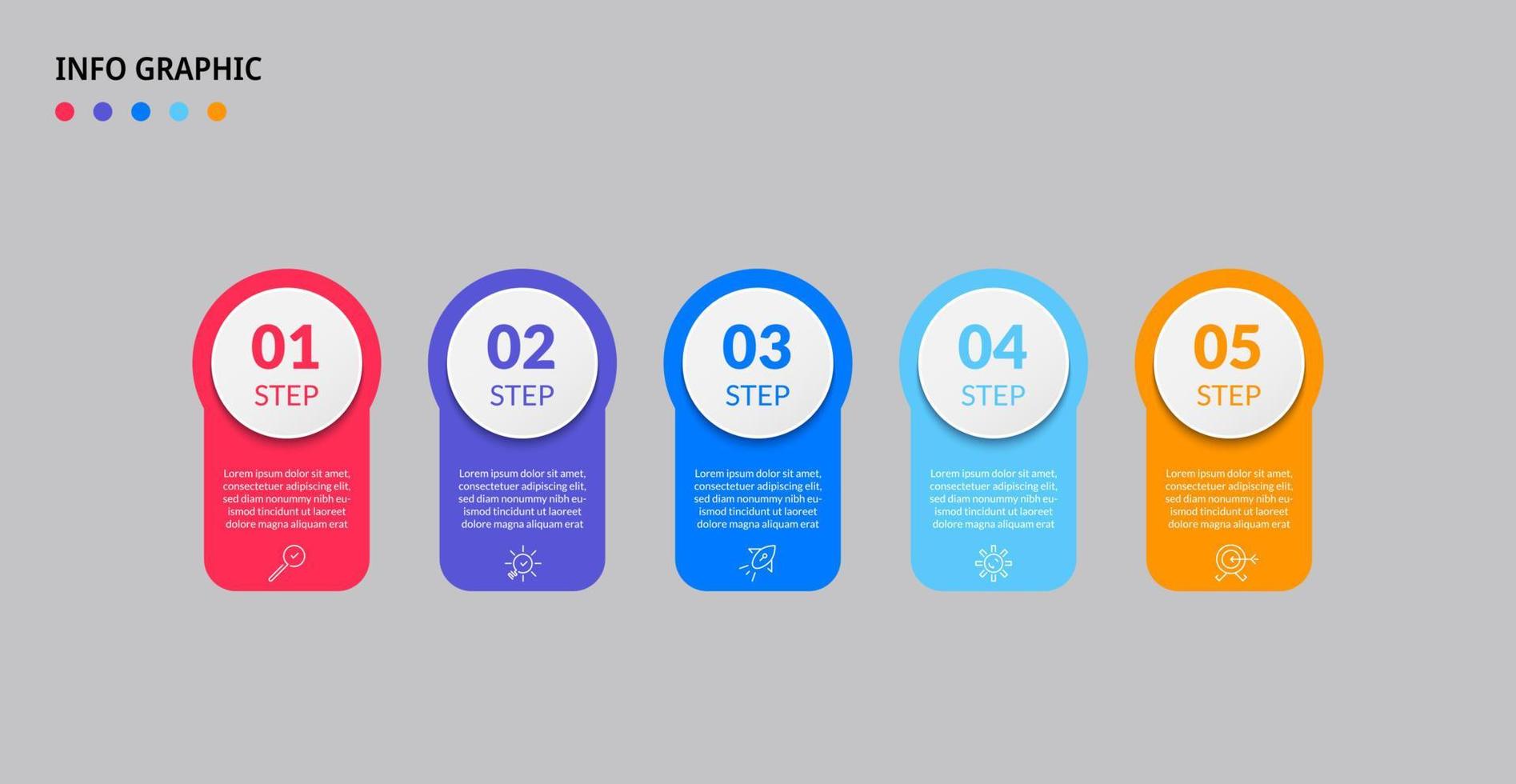 INFO GRAPHIC

01
STEP

Lorem ipsum dolor sit amet, consectetuer adipiscing elit, sed diam nonummy nibh euismod tincidunt ut laoreet dolore magna aliquam erat

02
STEP

Lorem ipsum dolor sit amet, consectetuer adipiscing elit, sed diam nonummy nibh euismod tincidunt ut laoreet dolore magna aliquam erat

03
STEP

Lorem ipsum dolor sit amet, consectetuer adipiscing elit, sed diam nonummy nibh euismod tincidunt ut laoreet dolore magna aliquam erat

04
STEP

Lorem ipsum dolor sit amet, consectetuer adipiscing elit, sed diam nonummy nibh euismod tincidunt ut laoreet dolore magna aliquam erat

05
STEP

Lorem ipsum dolor sit amet, consectetuer adipiscing elit, sed diam nonummy nibh euismod tincidunt ut laoreet dolore magna aliquam erat