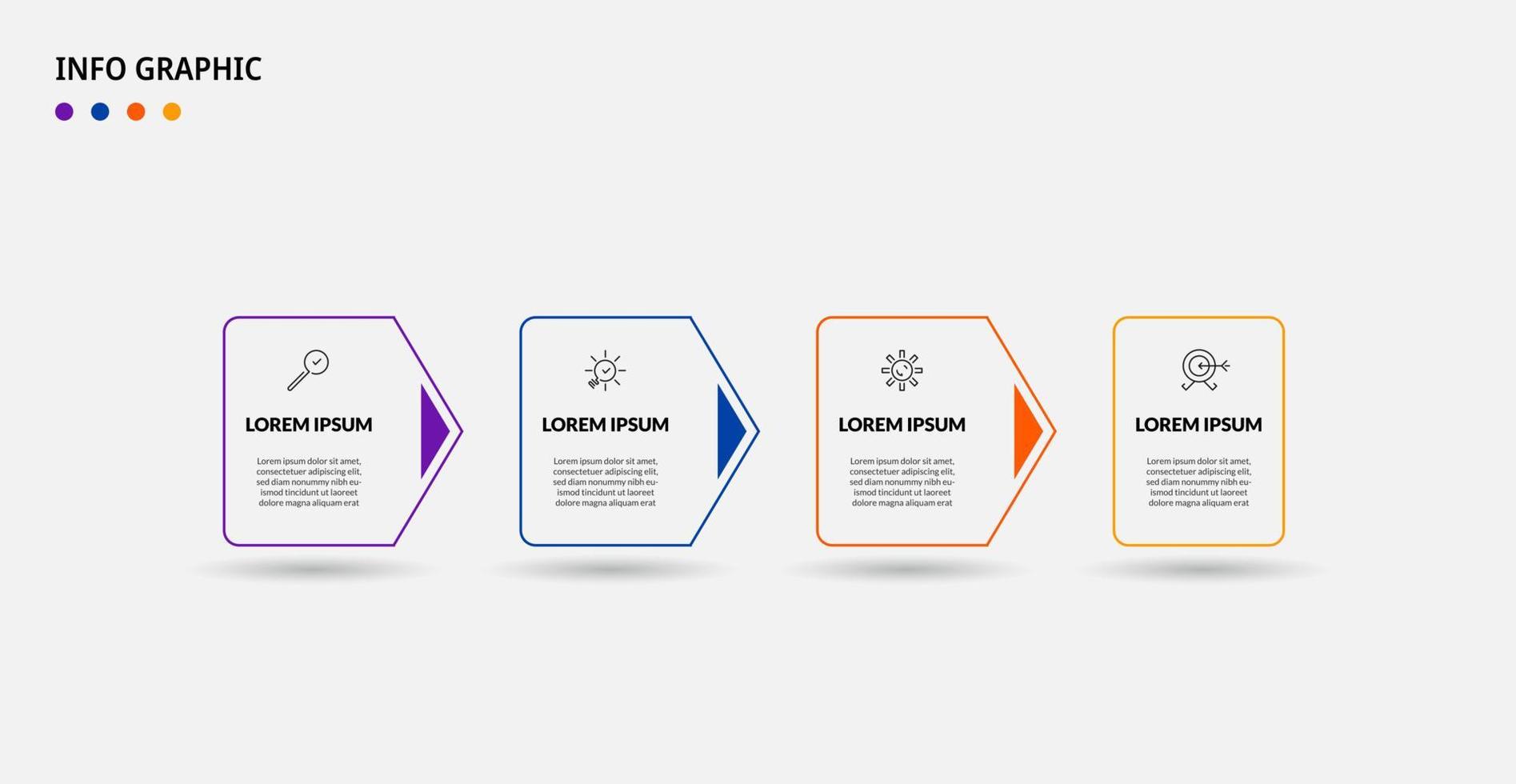 INFO GRAPHIC

LOREM IPSUM

Lorem ipsum dolor sit amet, consectetuer adipiscing elit, sed diam nonummy nibh euismod tincidunt ut laoreet dolore magna aliquam erat

LOREM IPSUM

Lorem ipsum dolor sit amet, consectetuer adipiscing elit, sed diam nonummy nibh euismod tincidunt ut laoreet dolore magna aliquam erat

LOREM IPSUM

Lorem ipsum dolor sit amet, consectetuer adipiscing elit, sed diam nonummy nibh euismod tincidunt ut laoreet dolore magna aliquam erat

LOREM IPSUM

Lorem ipsum dolor sit amet, consectetuer adipiscing elit, sed diam nonummy nibh euismod tincidunt ut laoreet dolore magna aliquam erat