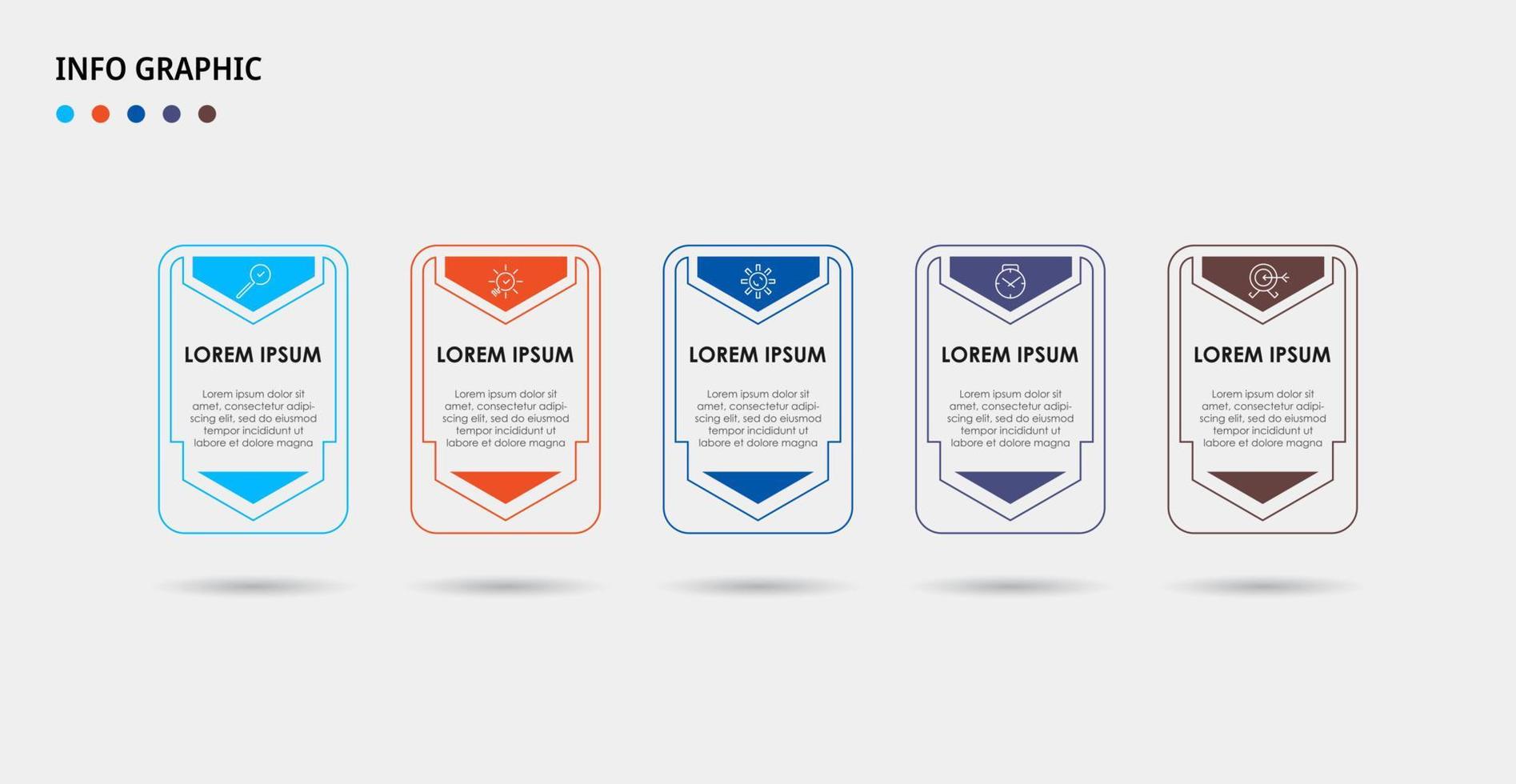 INFO GRAPHIC

LOREM IPSUM

Lorem ipsum dolor sit amet, consectetur adipiscing elit, sed do eiusmod tempor incididunt ut labore et dolore magna

LOREM IPSUM

Lorem ipsum dolor sit amet, consectetur adipiscing elit, sed do eiusmod tempor incididunt ut labore et dolore magna

LOREM IPSUM

Lorem ipsum dolor sit amet, consectetur adipiscing elit, sed do eiusmod tempor incididunt ut labore et dolore magna

LOREM IPSUM

Lorem ipsum dolor sit amet, consectetur adipiscing elit, sed do eiusmod tempor incididunt ut labore et dolore magna

LOREM IPSUM

Lorem ipsum dolor sit amet, consectetur adipiscing elit, sed do eiusmod tempor incididunt ut labore et dolore magna