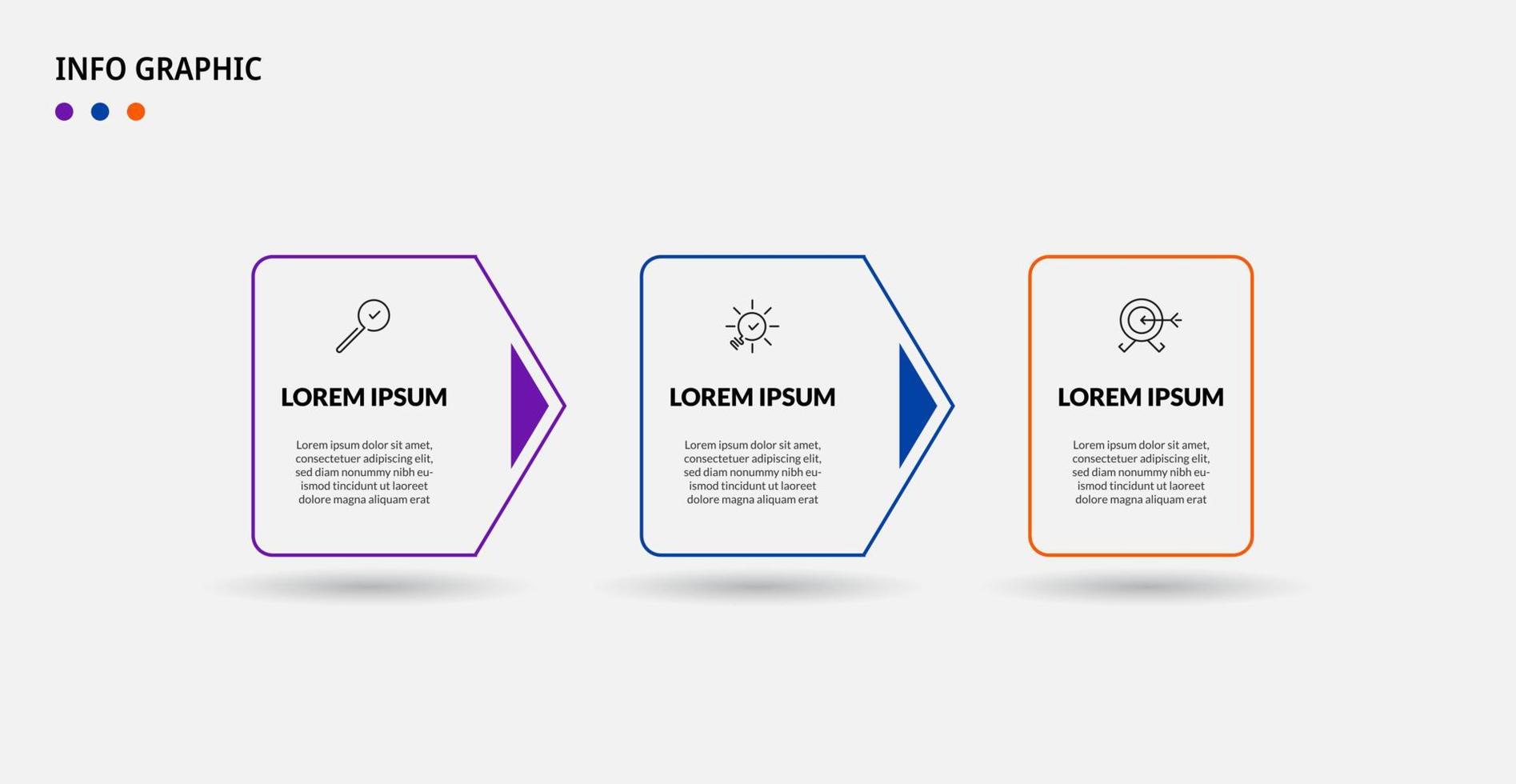 INFO GRAPHIC

LOREM IPSUM

Lorem ipsum dolor sit amet, consectetuer adipiscing elit, sed diam nonummy nibh euismod tincidunt ut laoreet dolore magna aliquam erat

LOREM IPSUM

Lorem ipsum dolor sit amet, consectetuer adipiscing elit, sed diam nonummy nibh euismod tincidunt ut laoreet dolore magna aliquam erat

LOREM IPSUM

Lorem ipsum dolor sit amet, consectetuer adipiscing elit, sed diam nonummy nibh euismod tincidunt ut laoreet dolore magna aliquam erat