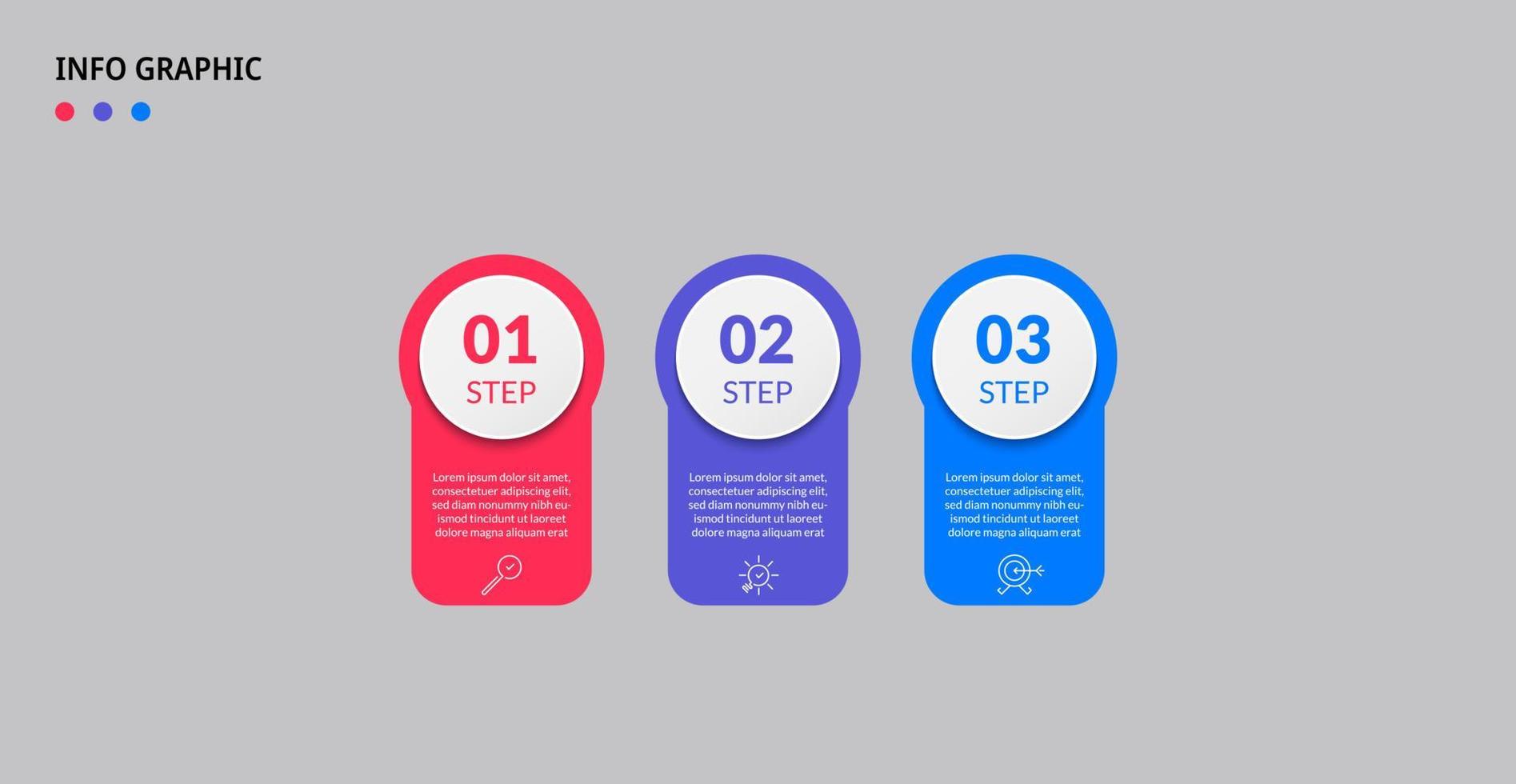 INFO GRAPHIC

01
STEP

Lorem ipsum dolor sit amet, consectetuer adipiscing elit, sed diam nonummy nibh euismod tincidunt ut laoreet dolore magna aliquam erat

02
STEP

Lorem ipsum dolor sit amet, consectetuer adipiscing elit, sed diam nonummy nibh euismod tincidunt ut laoreet dolore magna aliquam erat

03
STEP

Lorem ipsum dolor sit amet, consectetuer adipiscing elit, sed diam nonummy nibh euismod tincidunt ut laoreet dolore magna aliquam erat