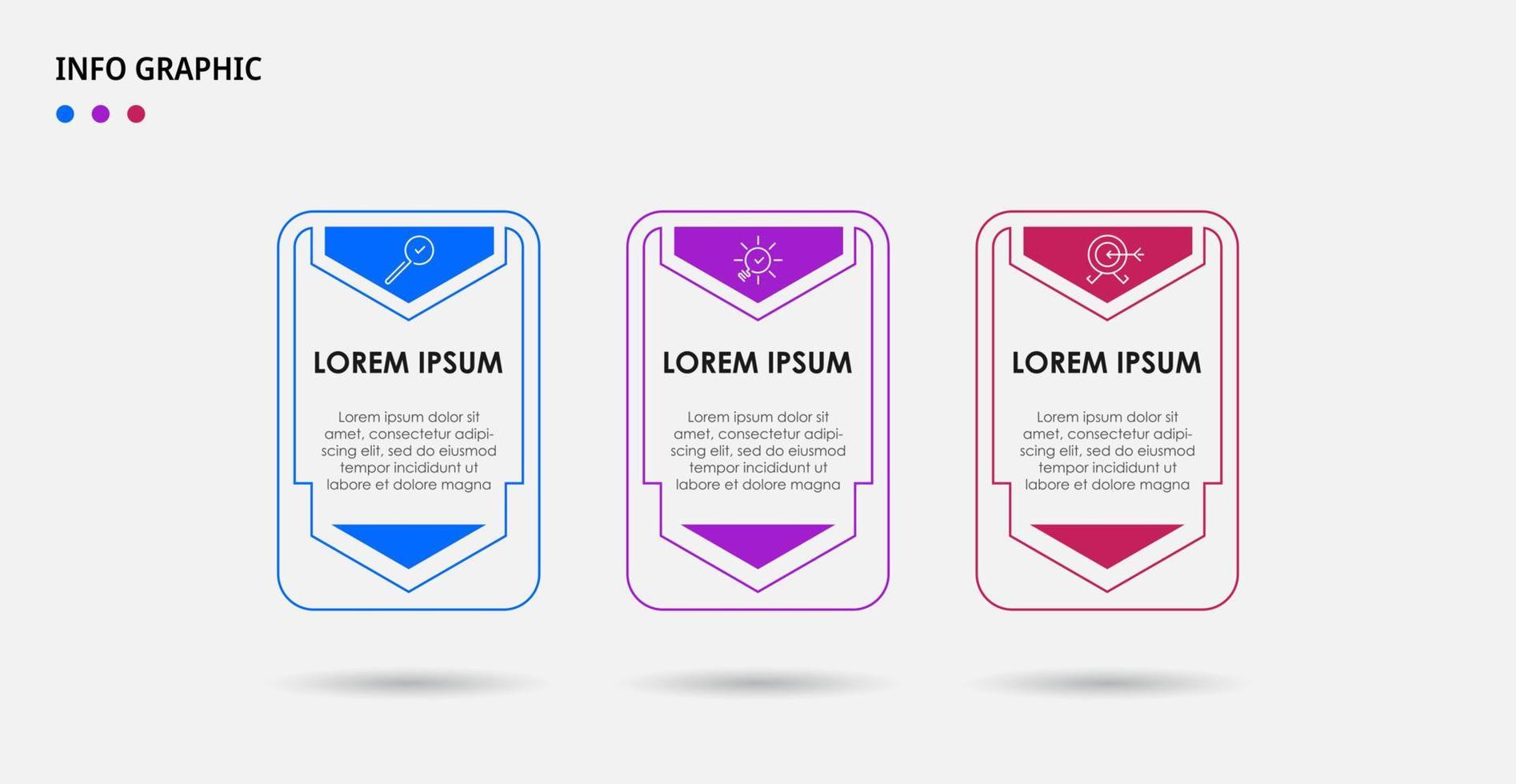 INFO GRAPHIC

LOREM IPSUM

Lorem ipsum dolor sit amet, consectetur adipiscing elit, sed do eiusmod tempor incididunt ut labore et dolore magna

LOREM IPSUM

Lorem ipsum dolor sit amet, consectetur adipiscing elit, sed do eiusmod tempor incididunt ut labore et dolore magna

LOREM IPSUM

Lorem ipsum dolor sit amet, consectetur adipiscing elit, sed do eiusmod tempor incididunt ut labore et dolore magna