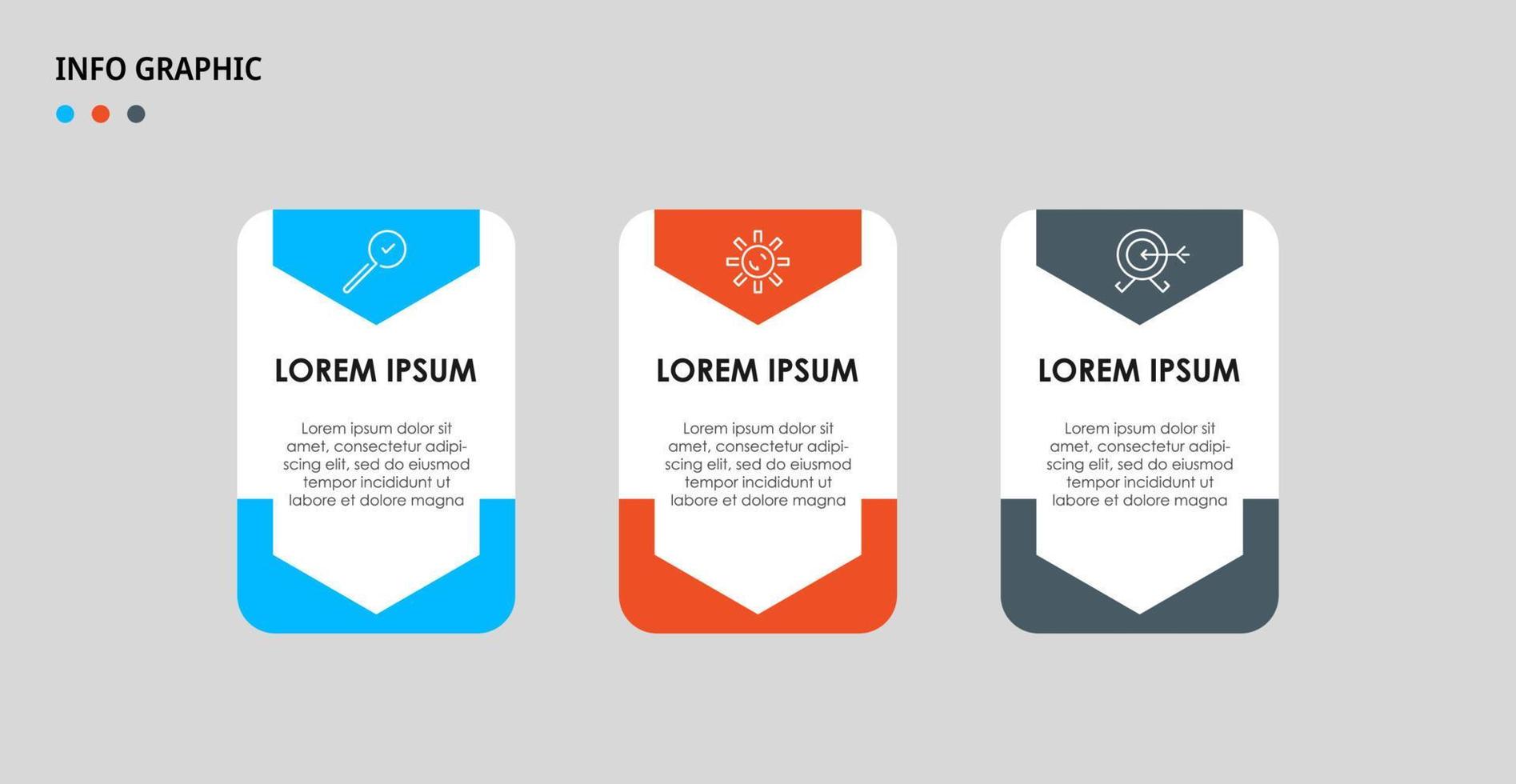 INFO GRAPHIC

LOREM IPSUM

Lorem ipsum dolor sit amet, consectetur adipiscing elit, sed do eiusmod tempor incididunt ut labore et dolore magna

LOREM IPSUM

Lorem ipsum dolor sit amet, consectetur adipiscing elit, sed do eiusmod tempor incididunt ut labore et dolore magna

LOREM IPSUM

Lorem ipsum dolor sit amet, consectetur adipiscing elit, sed do eiusmod tempor incididunt ut labore et dolore magna