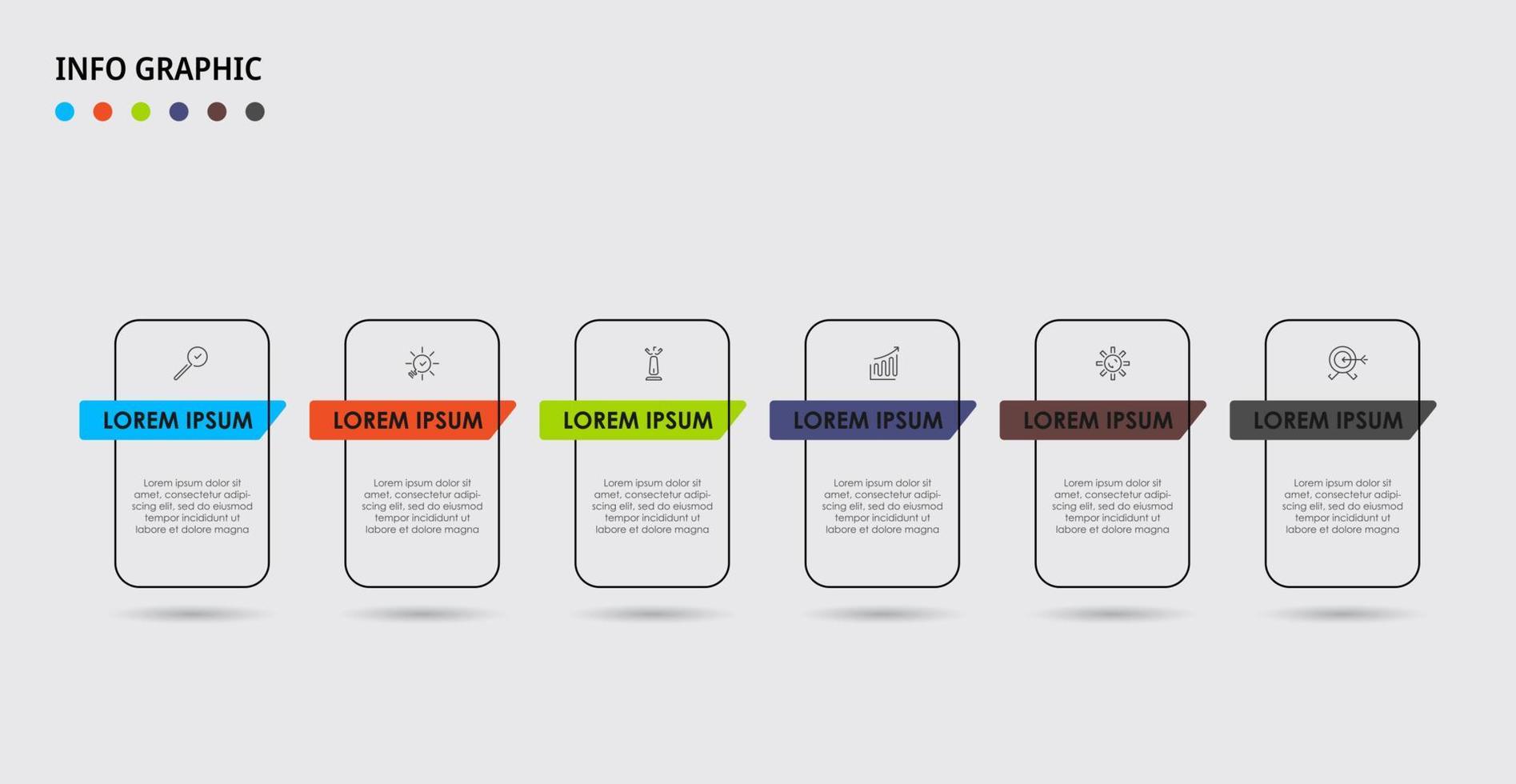 INFO GRAPHIC

LOREM IPSUM

Lorem ipsum dolor sit amet, consectetur adipiscing elit, sed do eiusmod tempor incididunt ut labore et dolore magna

LOREM IPSUM

Lorem ipsum dolor sit amet, consectetur adipiscing elit, sed do eiusmod tempor incididunt ut labore et dolore magna

LOREM IPSUM

Lorem ipsum dolor sit amet, consectetur adipiscing elit, sed do eiusmod tempor incididunt ut labore et dolore magna

LOREM IPSUM

Lorem ipsum dolor sit amet, consectetur adipiscing elit, sed do eiusmod tempor incididunt ut labore et dolore magna

LOREM IPSUM

Lorem ipsum dolor sit amet, consectetur adipiscing elit, sed do eiusmod tempor incididunt ut labore et dolore magna

LOREM IPSUM

Lorem ipsum dolor sit amet, consectetur adipiscing elit, sed do eiusmod tempor incididunt ut labore et dolore magna