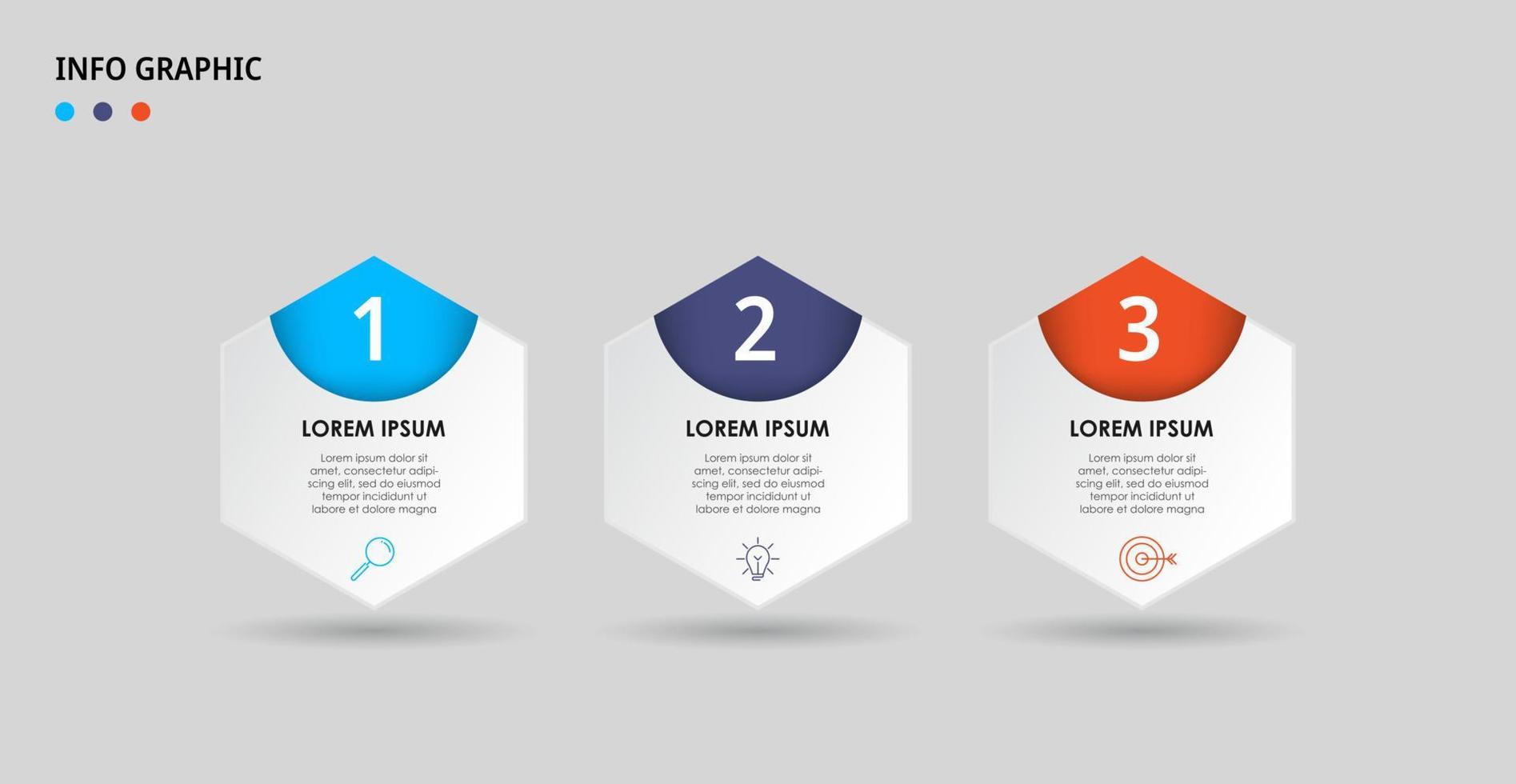 INFO GRAPHIC

1

LOREM IPSUM

Lorem ipsum dolor sit amet, consectetur adipiscing elit, sed do eiusmod tempor incididunt ut labore et dolore magna

2

LOREM IPSUM

Lorem ipsum dolor sit amet, consectetur adipiscing elit, sed do eiusmod tempor incididunt ut labore et dolore magna

3

LOREM IPSUM

Lorem ipsum dolor sit amet, consectetur adipiscing elit, sed do eiusmod tempor incididunt ut labore et dolore magna