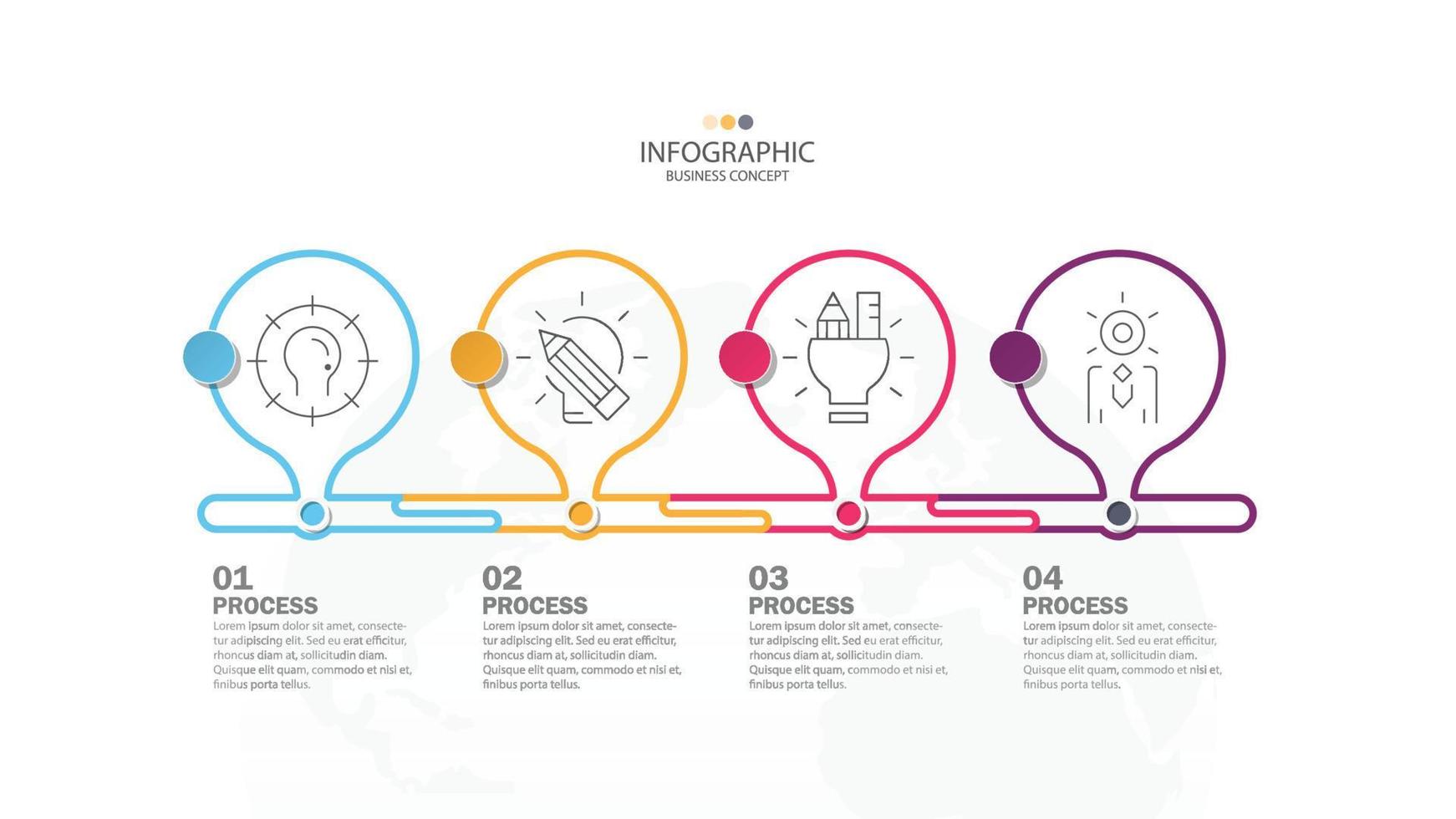 INFOGRAPHIC
BUSINESS CONCEPT

01
PROCESS
Lorem ipsum dolor sit amet, consectetur adipiscing elit. Sed eu erat efficitur, rhoncus diam at, sollicitudin diam. Quisque elit quam, commodo et nisi et, finibus porta tellus.

02
PROCESS
Lorem ipsum dolor sit amet, consectetur adipiscing elit. Sed eu erat efficitur, rhoncus diam at, sollicitudin diam. Quisque elit quam, commodo et nisi et, finibus porta tellus.

03
PROCESS
Lorem ipsum dolor sit amet, consectetur adipiscing elit. Sed eu erat efficitur, rhoncus diam at, sollicitudin diam. Quisque elit quam, commodo et nisi et, finibus porta tellus.

04
PROCESS
Lorem ipsum dolor sit amet, consectetur adipiscing elit. Sed eu erat efficitur, rhoncus diam at, sollicitudin diam. Quisque elit quam, commodo et nisi et, finibus porta tellus.