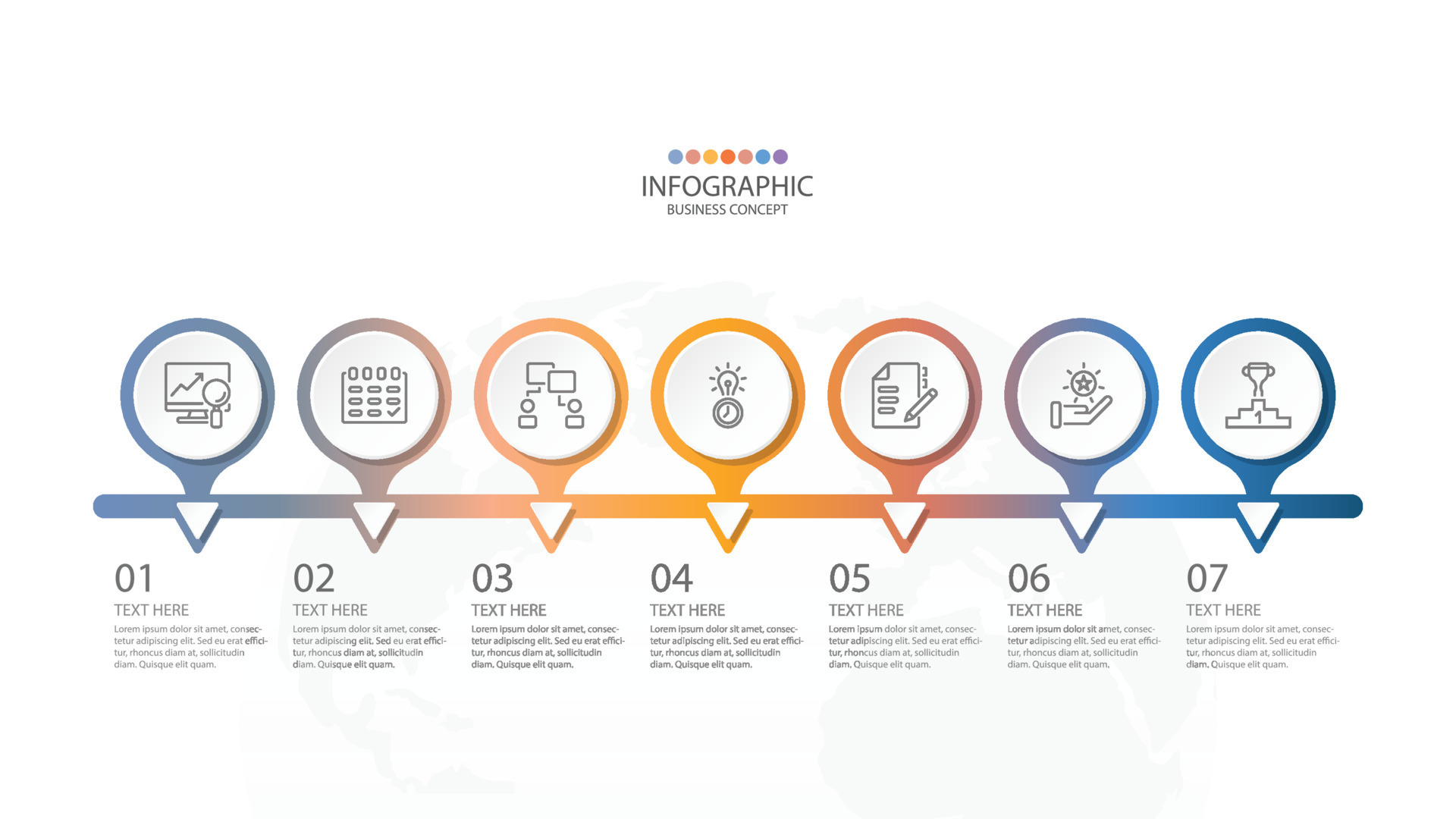 INFOGRAPHIC
BUSINESS CONCEPT

01
TEXT HERE
Lorem ipsum dolor sit amet, consectetur adipiscing elit. Sed eu erat efficitur, rhoncus diam at, sollicitudin diam. Quisque elit quam.

02
TEXT HERE
Lorem ipsum dolor sit amet, consectetur adipiscing elit. Sed eu erat efficitur, rhoncus diam at, sollicitudin diam. Quisque elit quam.

03
TEXT HERE
Lorem ipsum dolor sit amet, consectetur adipiscing elit. Sed eu erat efficitur, rhoncus diam at, sollicitudin diam. Quisque elit quam.

04
TEXT HERE
Lorem ipsum dolor sit amet, consectetur adipiscing elit. Sed eu erat efficitur, rhoncus diam at, sollicitudin diam. Quisque elit quam.

05
TEXT HERE
Lorem ipsum dolor sit amet, consectetur adipiscing elit. Sed eu erat efficitur, rhoncus diam at, sollicitudin diam. Quisque elit quam.

06
TEXT HERE
Lorem ipsum dolor sit amet, consectetur adipiscing elit. Sed eu erat efficitur, rhoncus diam at, sollicitudin diam. Quisque elit quam.

07
TEXT HERE
Lorem ipsum dolor sit amet, consectetur adipiscing elit. Sed eu erat efficitur, rhoncus diam at, sollicitudin diam. Quisque elit quam.