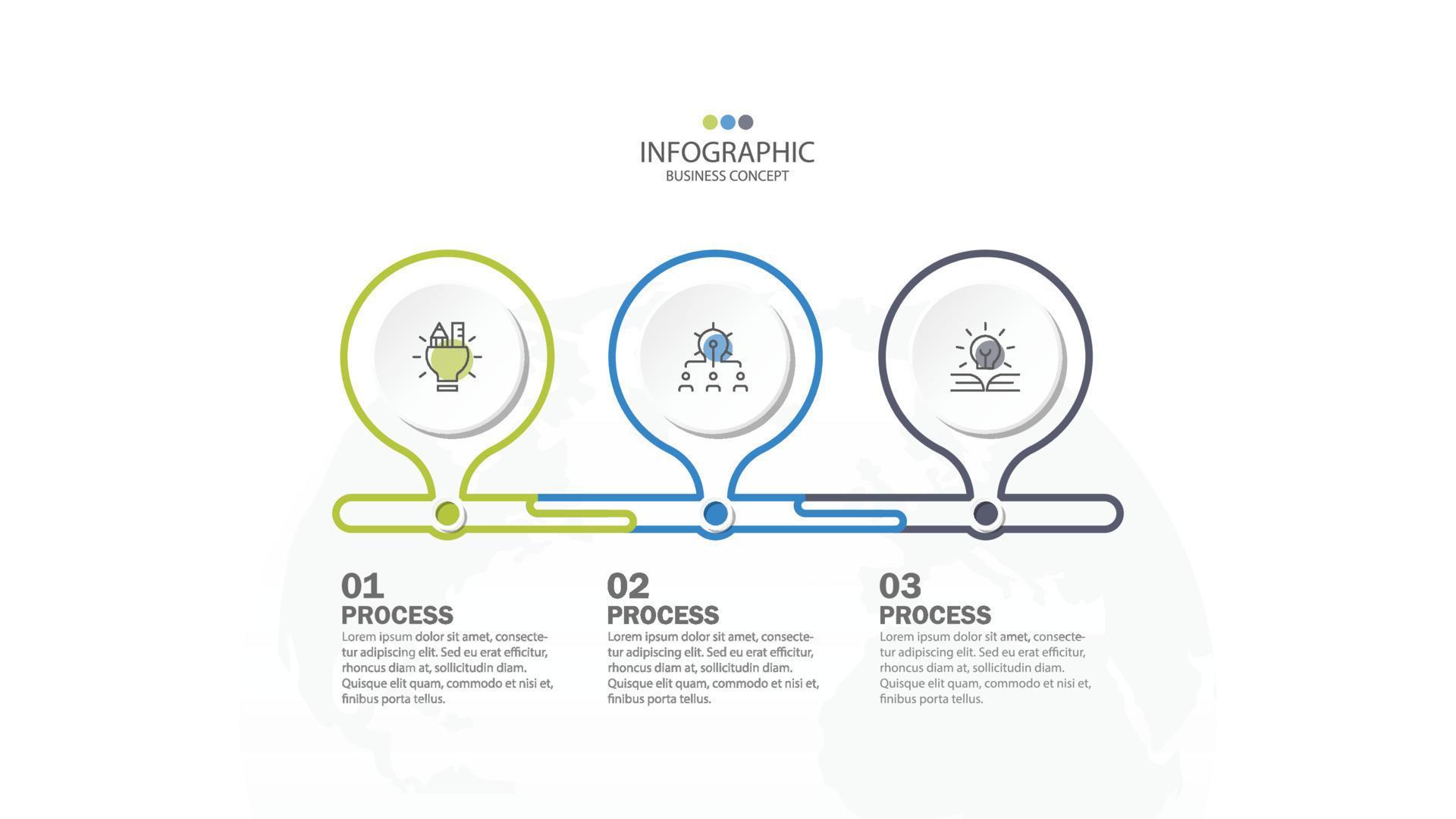 INFOGRAPHIC
BUSINESS CONCEPT

01
PROCESS
Lorem ipsum dolor sit amet, consectetur adipiscing elit. Sed eu erat efficitur, rhoncus diam at, sollicitudin diam. Quisque elit quam, commodo et nisi et, finibus porta tellus.

02
PROCESS
Lorem ipsum dolor sit amet, consectetur adipiscing elit. Sed eu erat efficitur, rhoncus diam at, sollicitudin diam. Quisque elit quam, commodo et nisi et, finibus porta tellus.

03
PROCESS
Lorem ipsum dolor sit amet, consectetur adipiscing elit. Sed eu erat efficitur, rhoncus diam at, sollicitudin diam. Quisque elit quam, commodo et nisi et, finibus porta tellus.