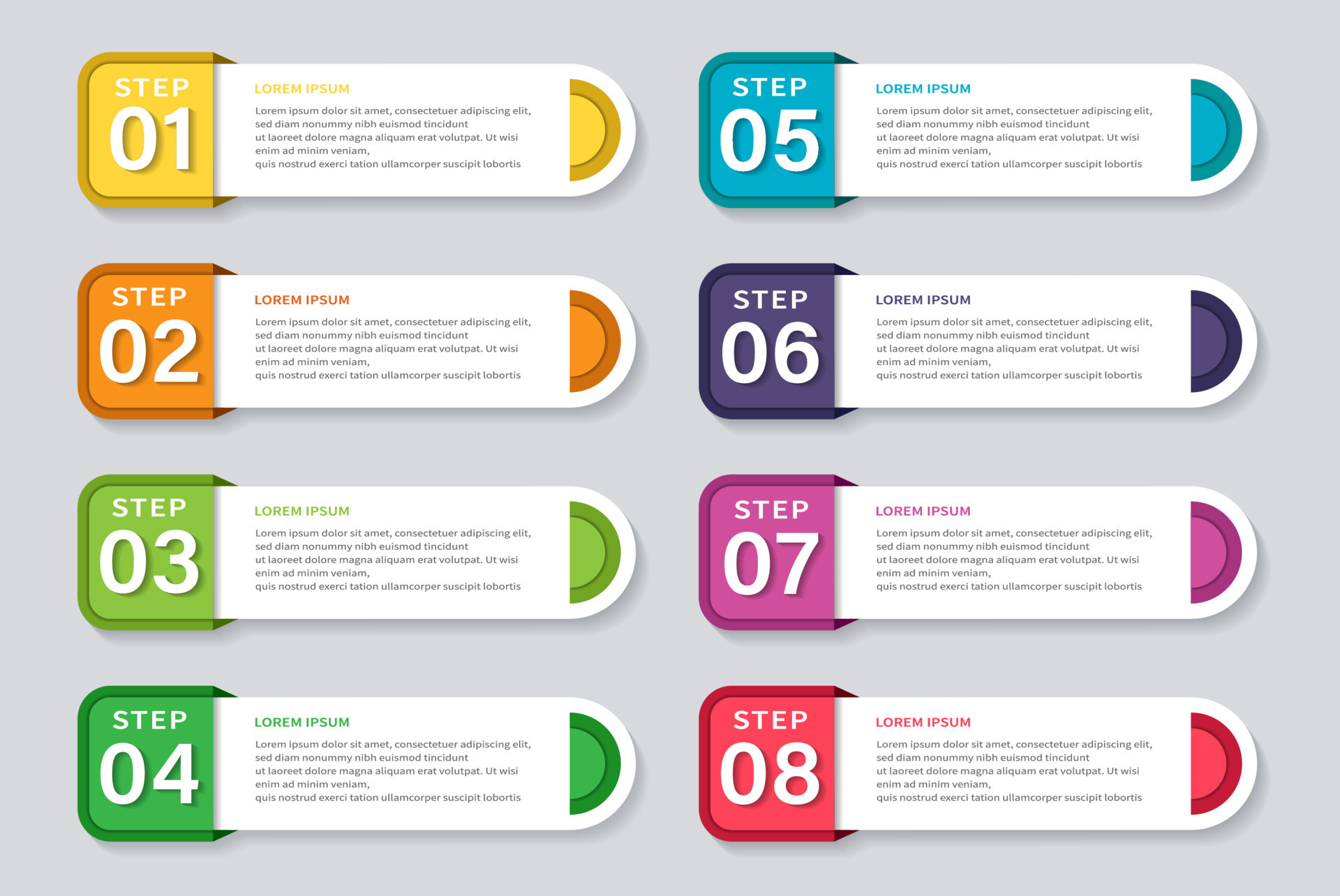 STEP 01

LOREM IPSUM

Lorem ipsum dolor sit amet, consectetuer adipiscing elit, sed diam nonummy nibh euismod tincidunt ut laoreet dolore magna aliquam erat volutpat. Ut wisi enim ad minim veniam, quis nostrud exerci tation ullamcorper suscipit lobortis

STEP 02

LOREM IPSUM

Lorem ipsum dolor sit amet, consectetuer adipiscing elit, sed diam nonummy nibh euismod tincidunt ut laoreet dolore magna aliquam erat volutpat. Ut wisi enim ad minim veniam, quis nostrud exerci tation ullamcorper suscipit lobortis

STEP 03

LOREM IPSUM

Lorem ipsum dolor sit amet, consectetuer adipiscing elit, sed diam nonummy nibh euismod tincidunt ut laoreet dolore magna aliquam erat volutpat. Ut wisi enim ad minim veniam, quis nostrud exerci tation ullamcorper suscipit lobortis

STEP 04

LOREM IPSUM

Lorem ipsum dolor sit amet, consectetuer adipiscing elit, sed diam nonummy nibh euismod tincidunt ut laoreet dolore magna aliquam erat volutpat. Ut wisi enim ad minim veniam, quis nostrud exerci tation ullamcorper suscipit lobortis

STEP 05

LOREM IPSUM

Lorem ipsum dolor sit amet, consectetuer adipiscing elit, sed diam nonummy nibh euismod tincidunt ut laoreet dolore magna aliquam erat volutpat. Ut wisi enim ad minim veniam, quis nostrud exerci tation ullamcorper suscipit lobortis

STEP 06

LOREM IPSUM

Lorem ipsum dolor sit amet, consectetuer adipiscing elit, sed diam nonummy nibh euismod tincidunt ut laoreet dolore magna aliquam erat volutpat. Ut wisi enim ad minim veniam, quis nostrud exerci tation ullamcorper suscipit lobortis

STEP 07

LOREM IPSUM

Lorem ipsum dolor sit amet, consectetuer adipiscing elit, sed diam nonummy nibh euismod tincidunt ut laoreet dolore magna aliquam erat volutpat. Ut wisi enim ad minim veniam, quis nostrud exerci tation ullamcorper suscipit lobortis

STEP 08

LOREM IPSUM

Lorem ipsum dolor sit amet, consectetuer adipiscing elit, sed diam nonummy nibh euismod tincidunt ut laoreet dolore magna aliquam erat volutpat. Ut wisi enim ad minim veniam, quis nostrud exerci tation ullamcorper suscipit lobortis