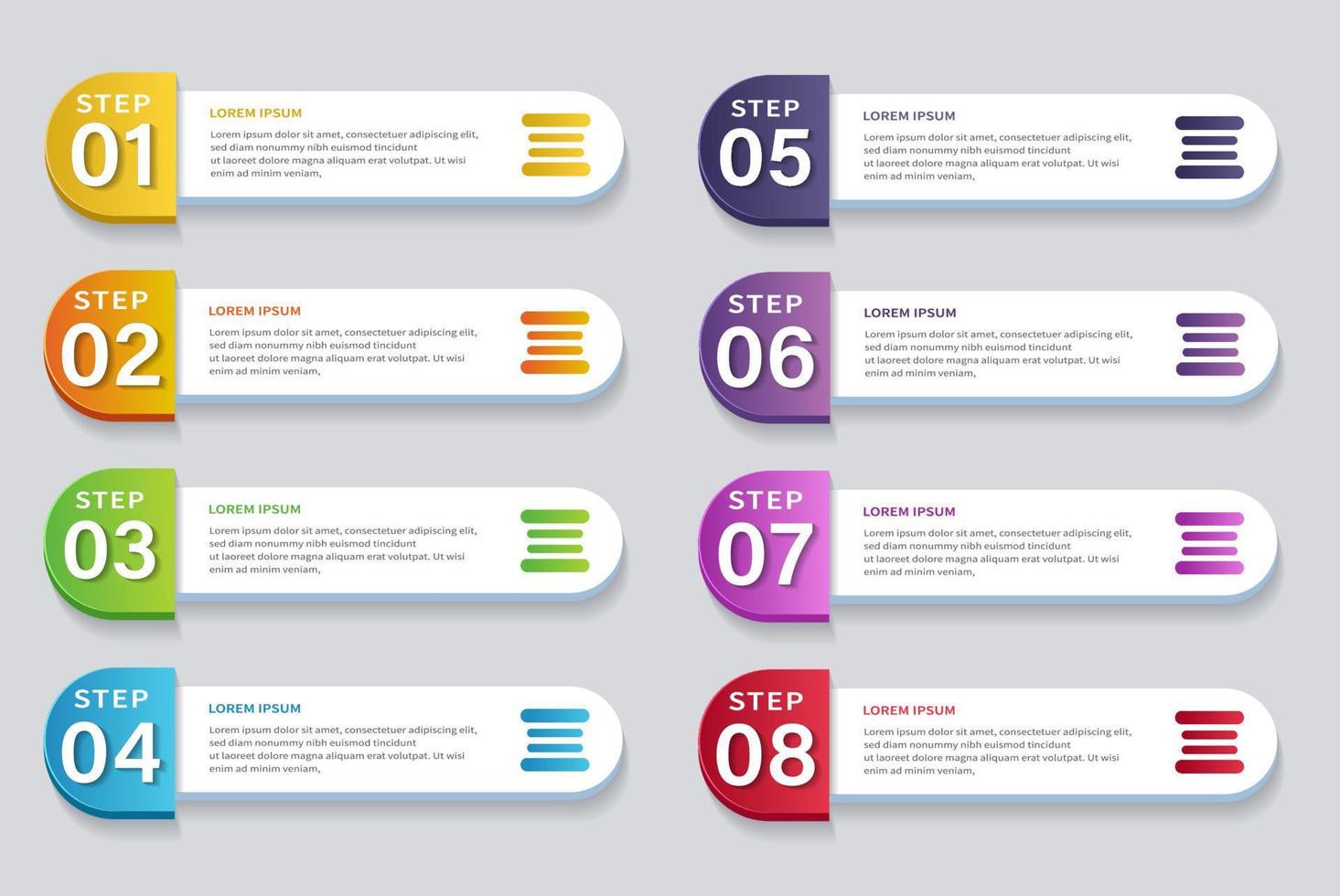 STEP 01
LOREM IPSUM
Lorem ipsum dolor sit amet, consectetuer adipiscing elit, sed diam nonummy nibh euismod tincidunt ut laoreet dolore magna aliquam erat volutpat. Ut wisi enim ad minim veniam,

STEP 02
LOREM IPSUM
Lorem ipsum dolor sit amet, consectetuer adipiscing elit, sed diam nonummy nibh euismod tincidunt ut laoreet dolore magna aliquam erat volutpat. Ut wisi enim ad minim veniam,

STEP 03
LOREM IPSUM
Lorem ipsum dolor sit amet, consectetuer adipiscing elit, sed diam nonummy nibh euismod tincidunt ut laoreet dolore magna aliquam erat volutpat. Ut wisi enim ad minim veniam,

STEP 04
LOREM IPSUM
Lorem ipsum dolor sit amet, consectetuer adipiscing elit, sed diam nonummy nibh euismod tincidunt ut laoreet dolore magna aliquam erat volutpat. Ut wisi enim ad minim veniam,

STEP 05
LOREM IPSUM
Lorem ipsum dolor sit amet, consectetuer adipiscing elit, sed diam nonummy nibh euismod tincidunt ut laoreet dolore magna aliquam erat volutpat. Ut wisi enim ad minim veniam,

STEP 06
LOREM IPSUM
Lorem ipsum dolor sit amet, consectetuer adipiscing elit, sed diam nonummy nibh euismod tincidunt ut laoreet dolore magna aliquam erat volutpat. Ut wisi enim ad minim veniam,

STEP 07
LOREM IPSUM
Lorem ipsum dolor sit amet, consectetuer adipiscing elit, sed diam nonummy nibh euismod tincidunt ut laoreet dolore magna aliquam erat volutpat. Ut wisi enim ad minim veniam,

STEP 08
LOREM IPSUM
Lorem ipsum dolor sit amet, consectetuer adipiscing elit, sed diam nonummy nibh euismod tincidunt ut laoreet dolore magna aliquam erat volutpat. Ut wisi enim ad minim veniam,