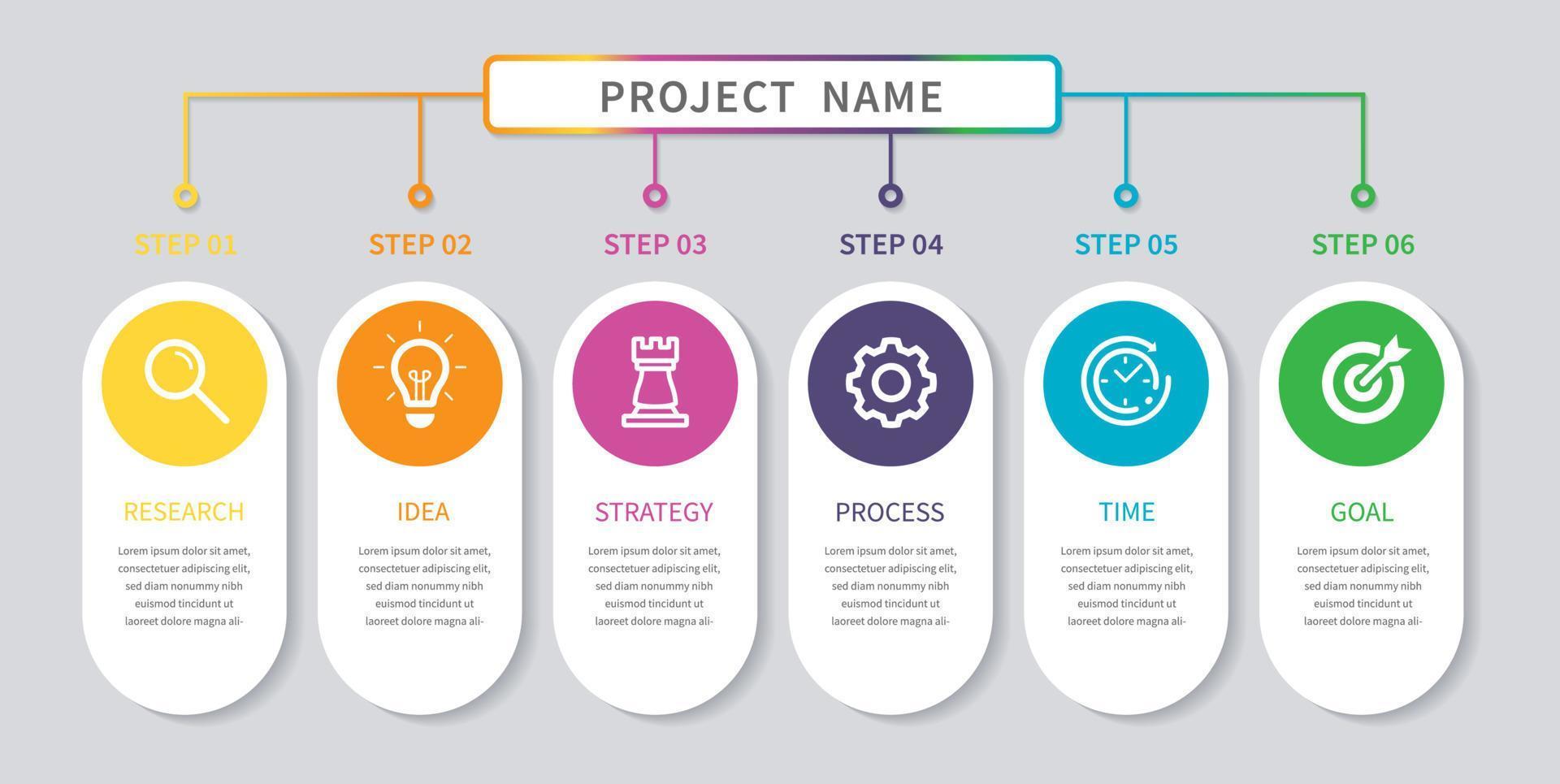 PROJECT NAME

STEP 01

RESEARCH

Lorem ipsum dolor sit amet, consectetuer adipiscing elit, sed diam nonummy nibh euismod tincidunt ut laoreet dolore magna ali-

STEP 02

IDEA

Lorem ipsum dolor sit amet, consectetuer adipiscing elit, sed diam nonummy nibh euismod tincidunt ut laoreet dolore magna ali-

STEP 03

STRATEGY

Lorem ipsum dolor sit amet, consectetuer adipiscing elit, sed diam nonummy nibh euismod tincidunt ut laoreet dolore magna ali-

STEP 04

PROCESS

Lorem ipsum dolor sit amet, consectetuer adipiscing elit, sed diam nonummy nibh euismod tincidunt ut laoreet dolore magna ali-

STEP 05

TIME

Lorem ipsum dolor sit amet, consectetuer adipiscing elit, sed diam nonummy nibh euismod tincidunt ut laoreet dolore magna ali-

STEP 06

GOAL

Lorem ipsum dolor sit amet, consectetuer adipiscing elit, sed diam nonummy nibh euismod tincidunt ut laoreet dolore magna ali-