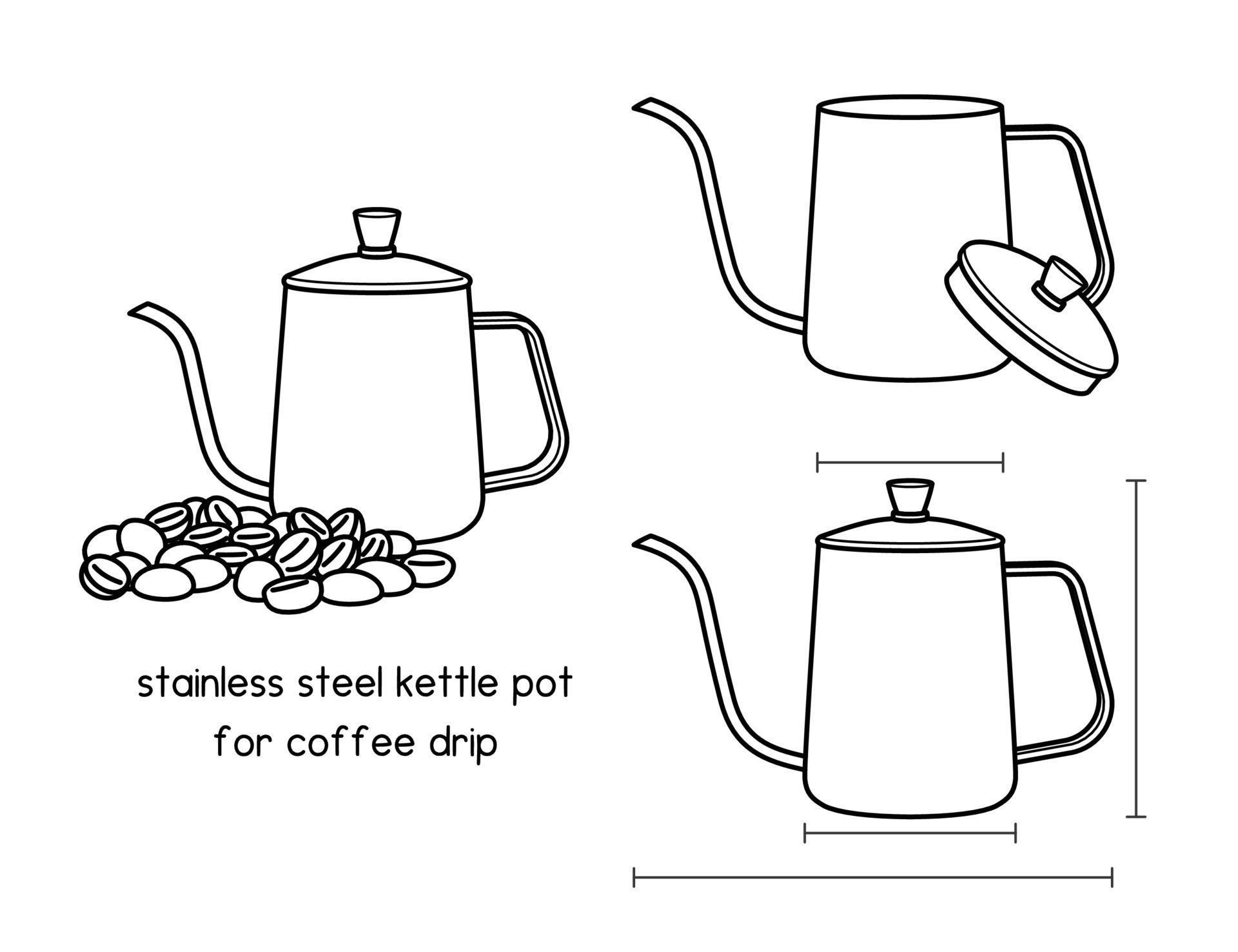 stainless steel kettle pot
for coffee drip