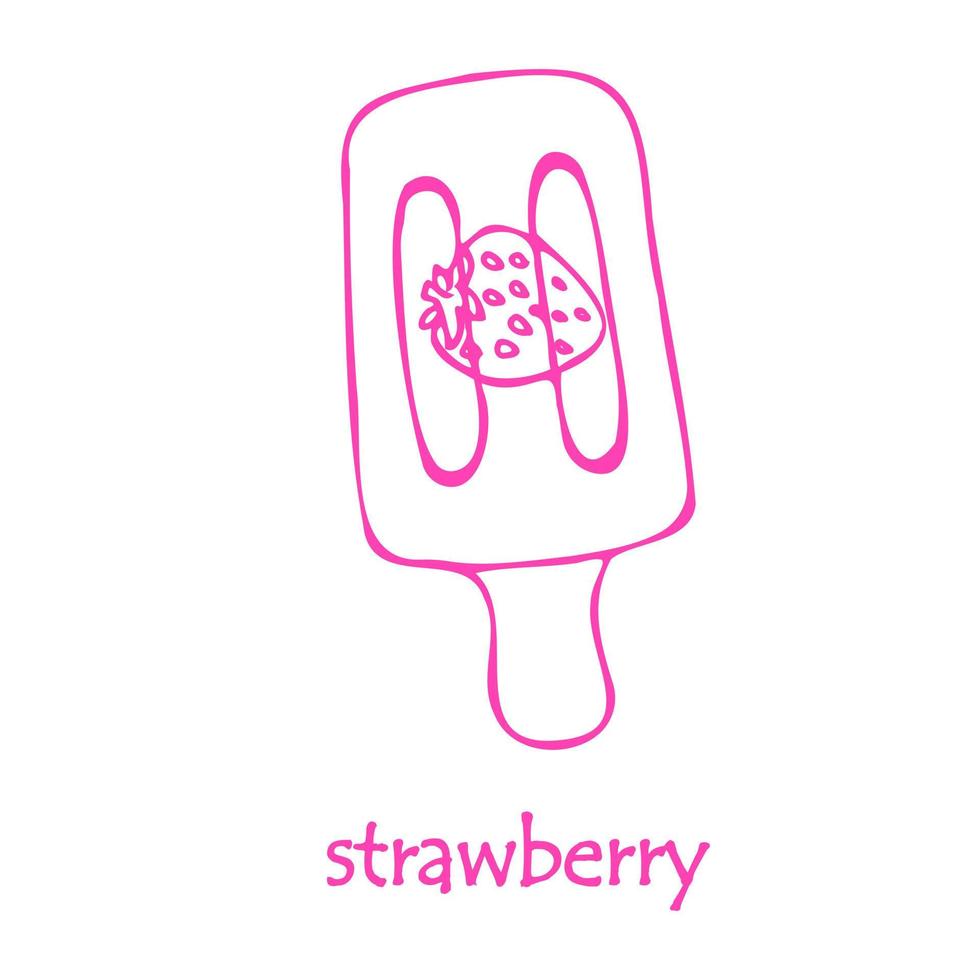 strawberry