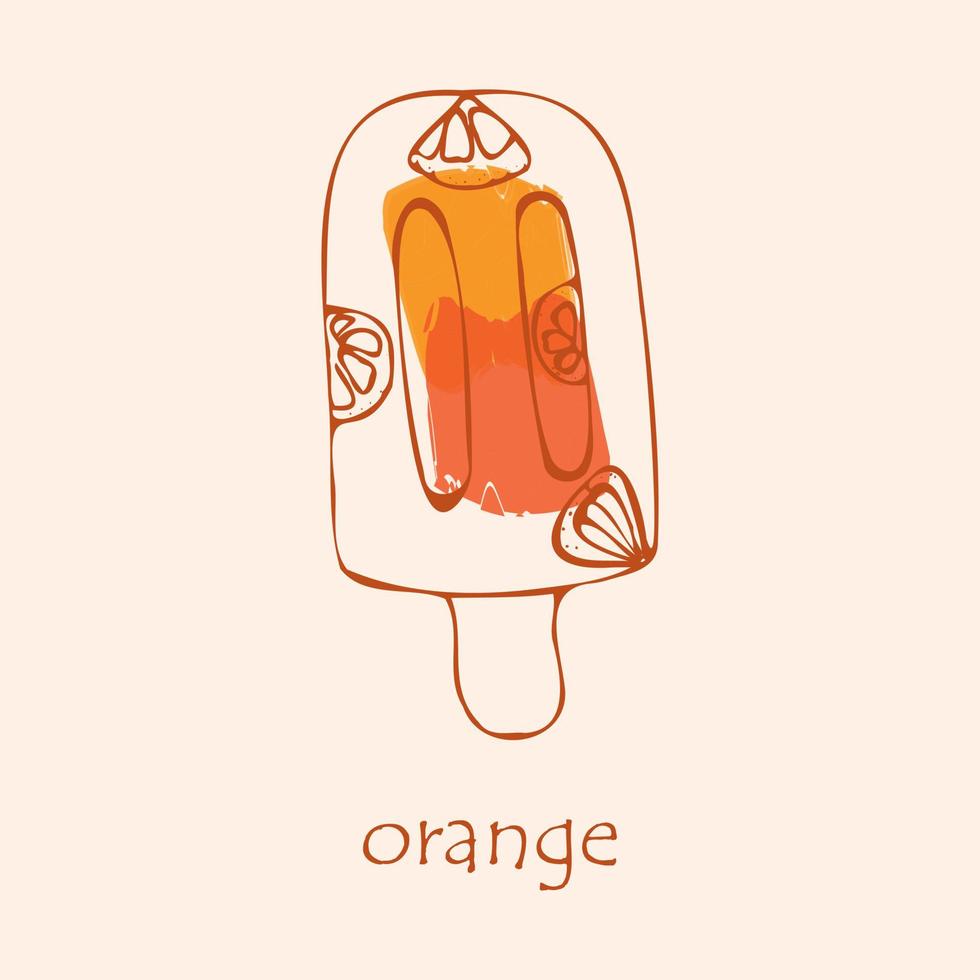 orange