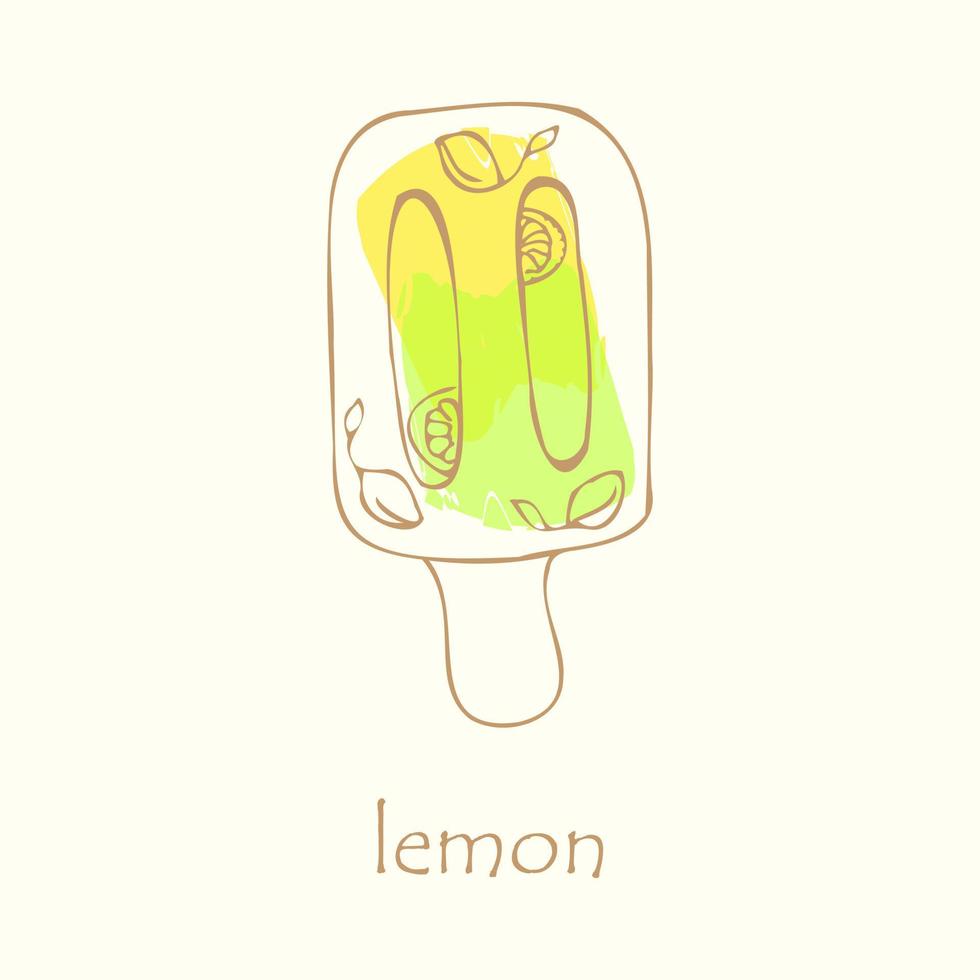 lemon