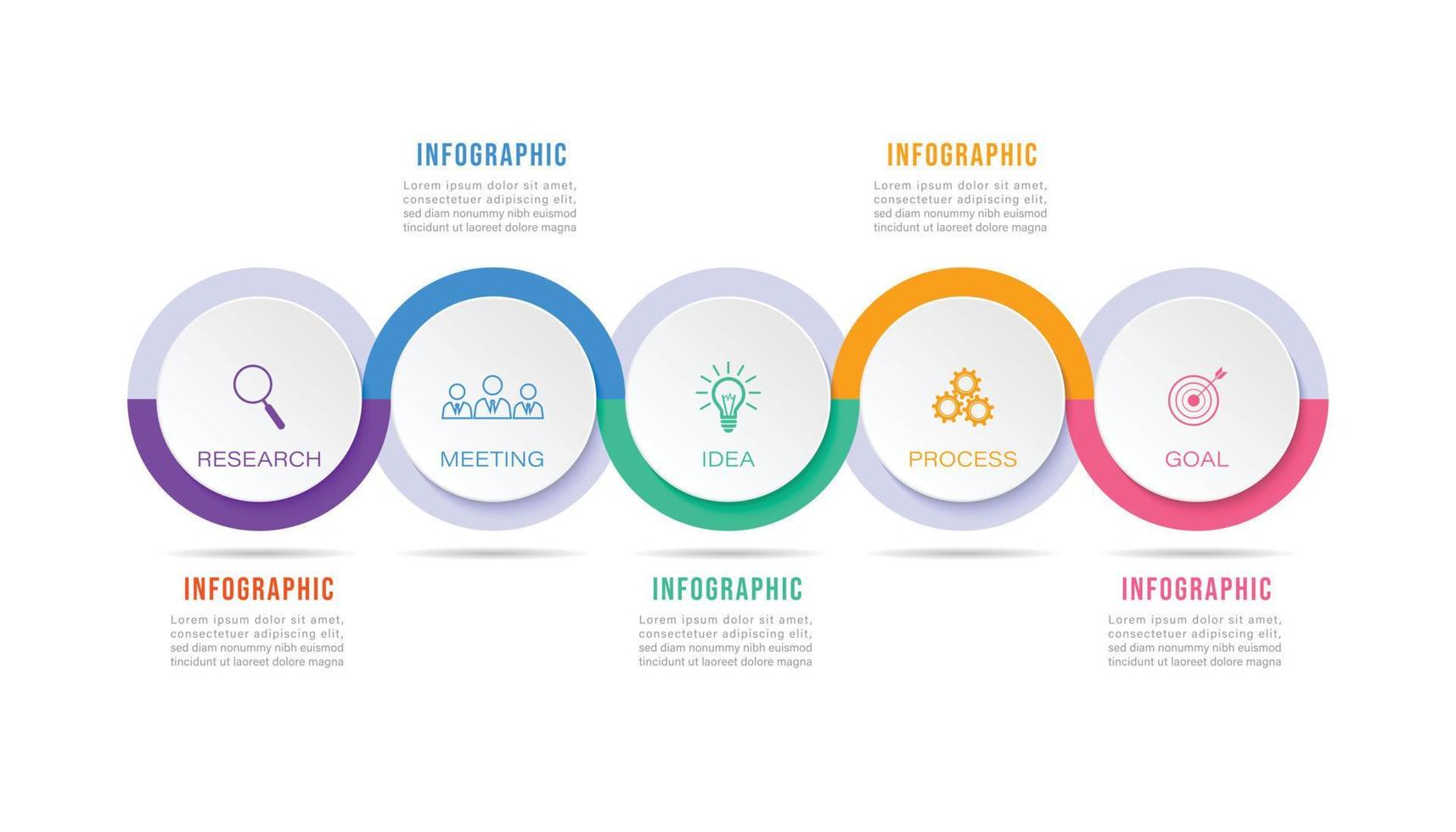 INFOGRAPHIC
Lorem ipsum dolor sit amet, consectetuer adipiscing elit, sed diam nonummy nibh euismod tincidunt ut laoreet dolore magna

INFOGRAPHIC
Lorem ipsum dolor sit amet, consectetuer adipiscing elit, sed diam nonummy nibh euismod tincidunt ut laoreet dolore magna

RESEARCH

MEETING

IDEA

PROCESS

GOAL

INFOGRAPHIC
Lorem ipsum dolor sit amet, consectetuer adipiscing elit, sed diam nonummy nibh euismod tincidunt ut laoreet dolore magna

INFOGRAPHIC
Lorem ipsum dolor sit amet, consectetuer adipiscing elit, sed diam nonummy nibh euismod tincidunt ut laoreet dolore magna

INFOGRAPHIC
Lorem ipsum dolor sit amet, consectetuer adipiscing elit, sed diam nonummy nibh euismod tincidunt ut laoreet dolore magna